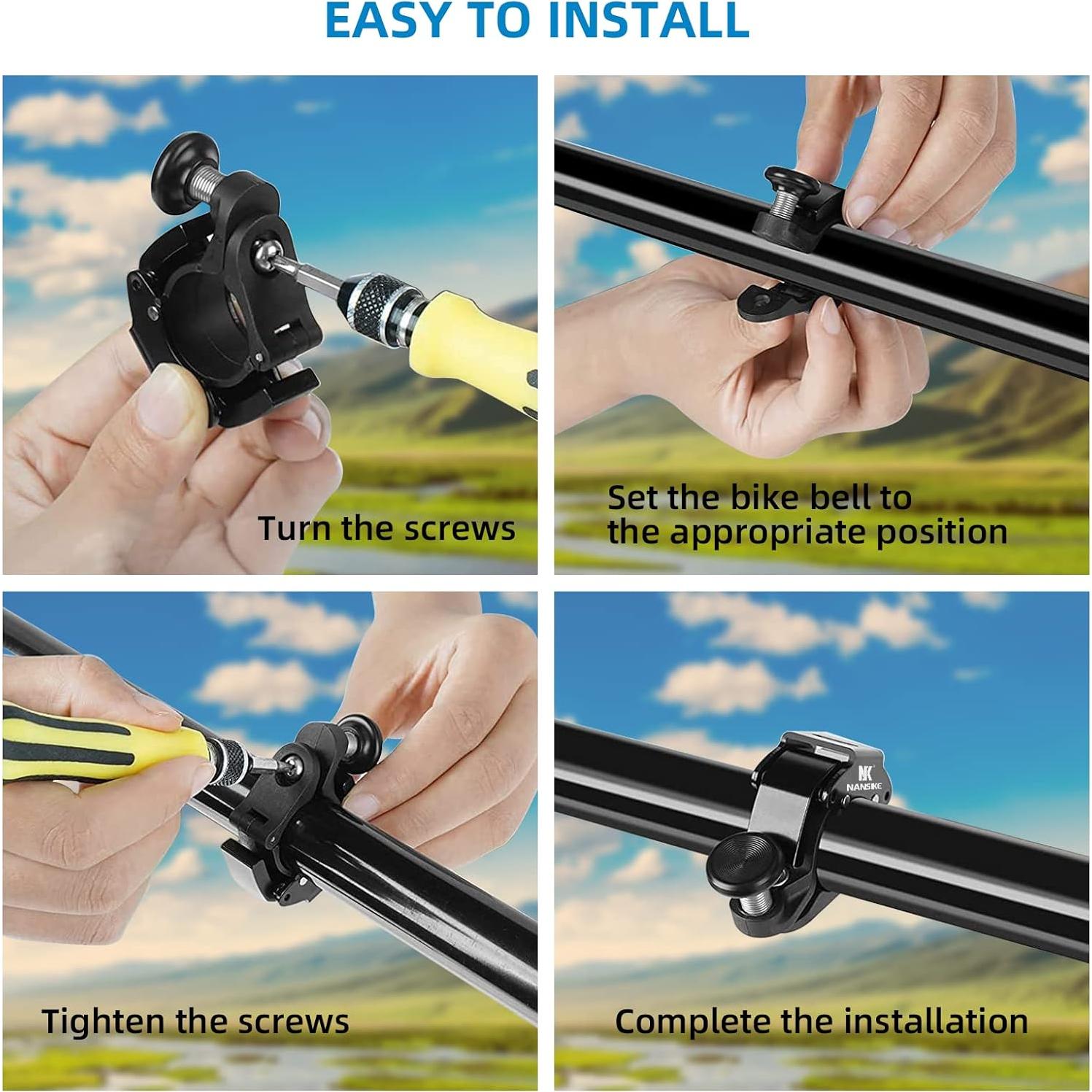 EASY TO INSTALL

Turn the screws

Set the bike bell to the appropriate position

Tighten the screws

NK NANSIKE

Complete the installation