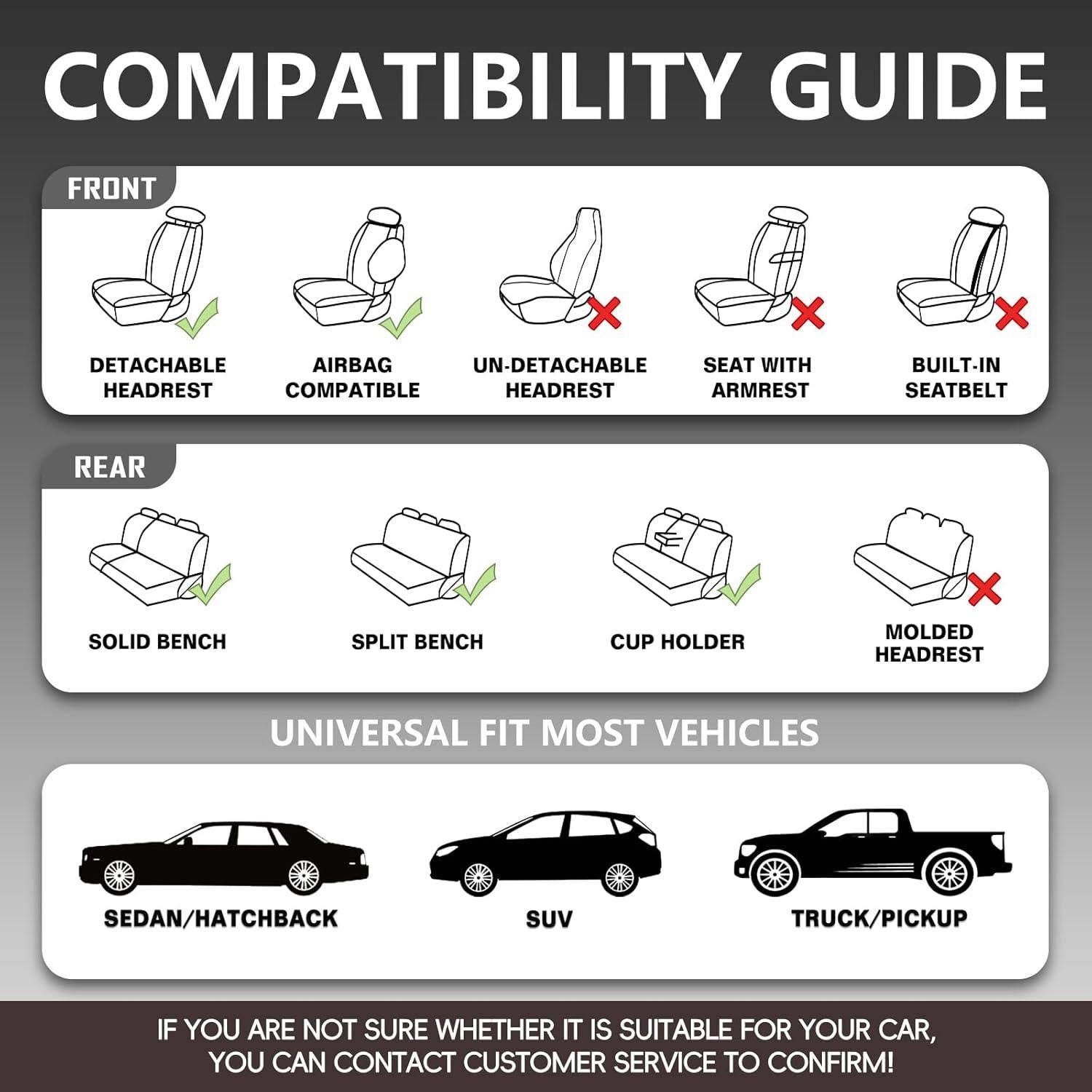 COMPATIBILITY GUIDE

FRONT

DETACHABLE HEADREST

AIRBAG COMPATIBLE

UN-DETACHABLE HEADREST

SEAT WITH ARMREST

BUILT-IN SEATBELT

REAR

SOLID BENCH

SPLIT BENCH

CUP HOLDER

MOLDED HEADREST

UNIVERSAL FIT MOST VEHICLES

SEDAN/HATCHBACK

SUV

TRUCK/PICKUP

IF YOU ARE NOT SURE WHETHER IT IS SUITABLE FOR YOUR CAR, YOU CAN CONTACT CUSTOMER SERVICE TO CONFIRM!