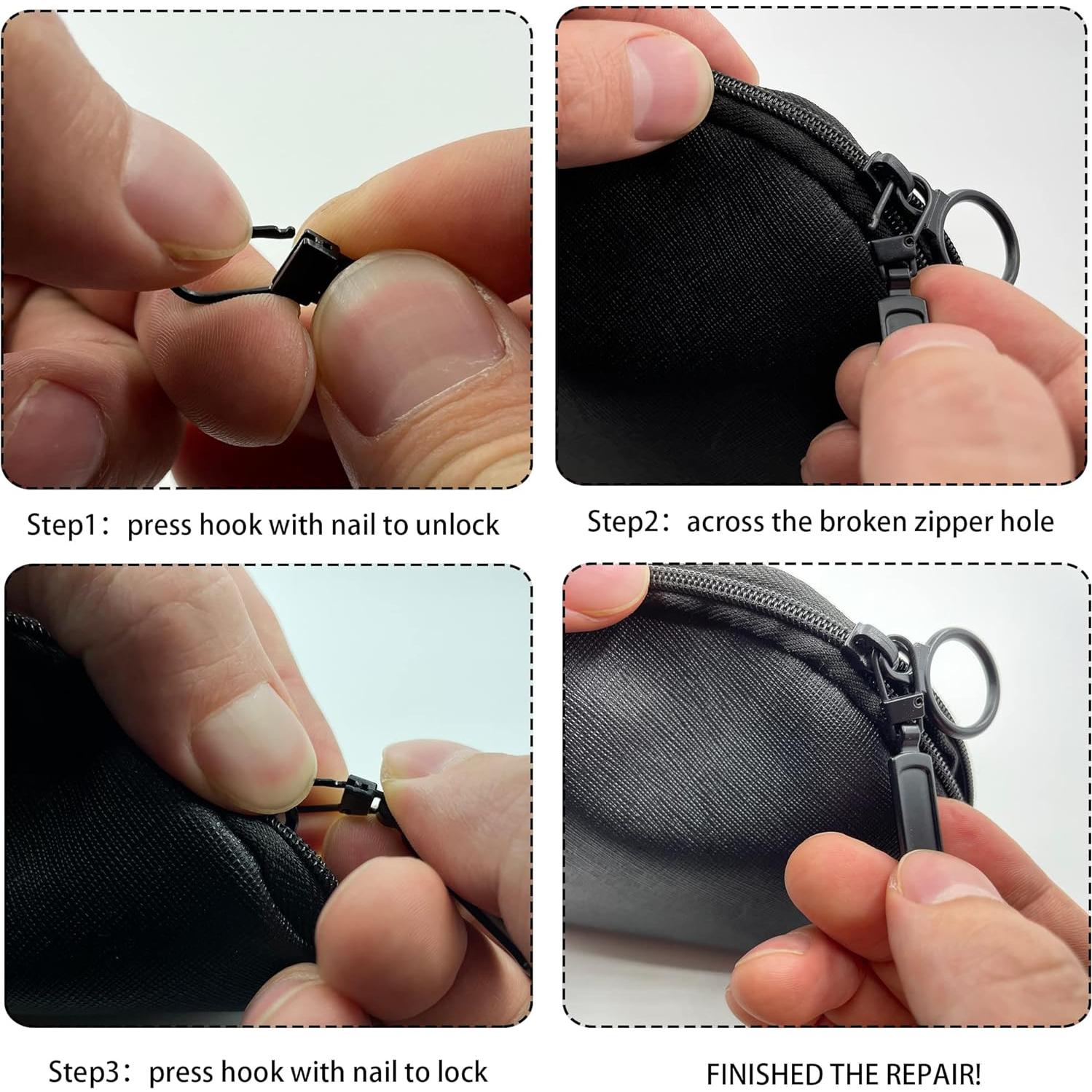 Step1：press hook with nail to unlock

Step2：across the broken zipper hole

Step3：press hook with nail to lock

FINISHED THE REPAIR!