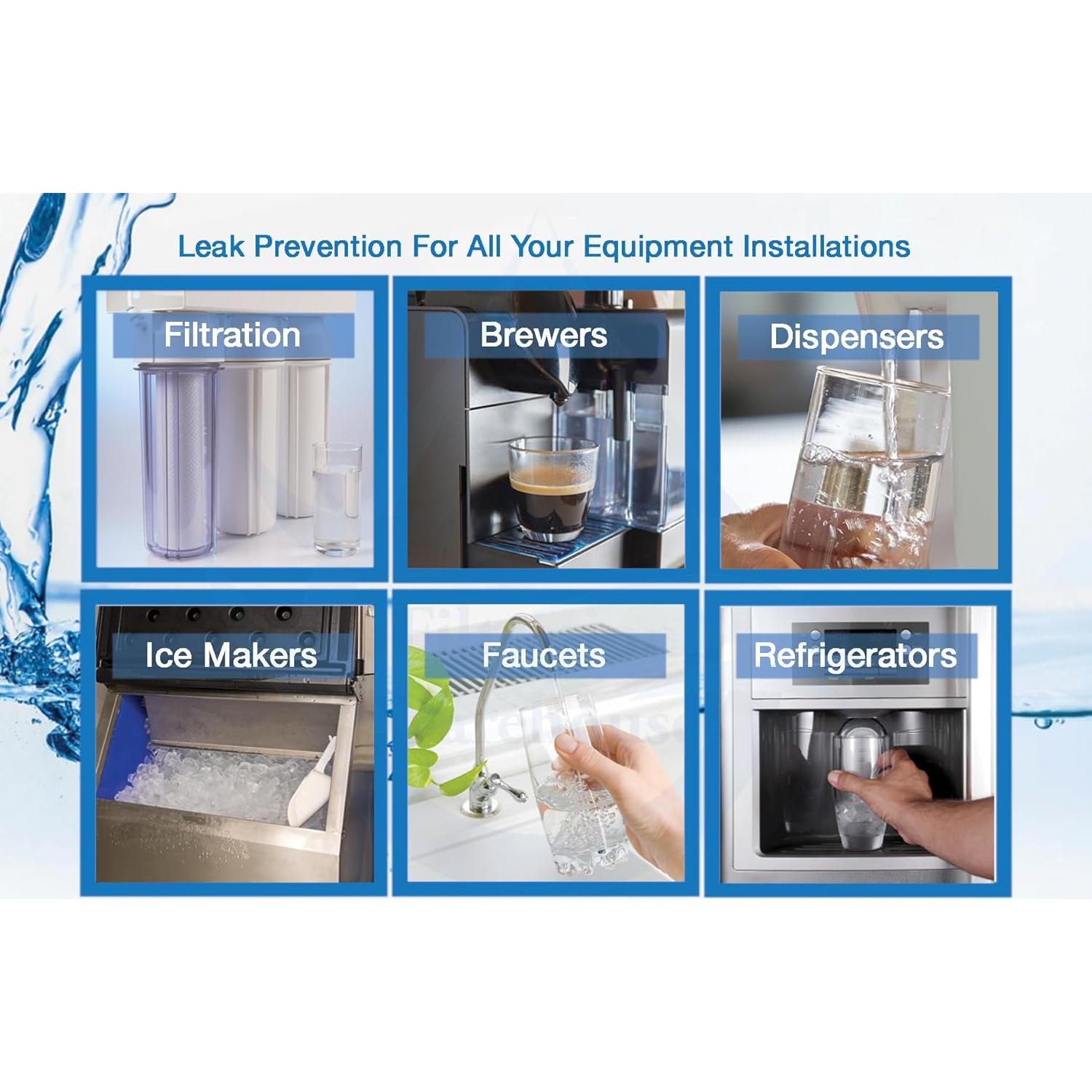 Leak Prevention For All Your Equipment Installations

Filtration

Brewers

Dispensers

Ice Makers

Faucets

Refrigerators