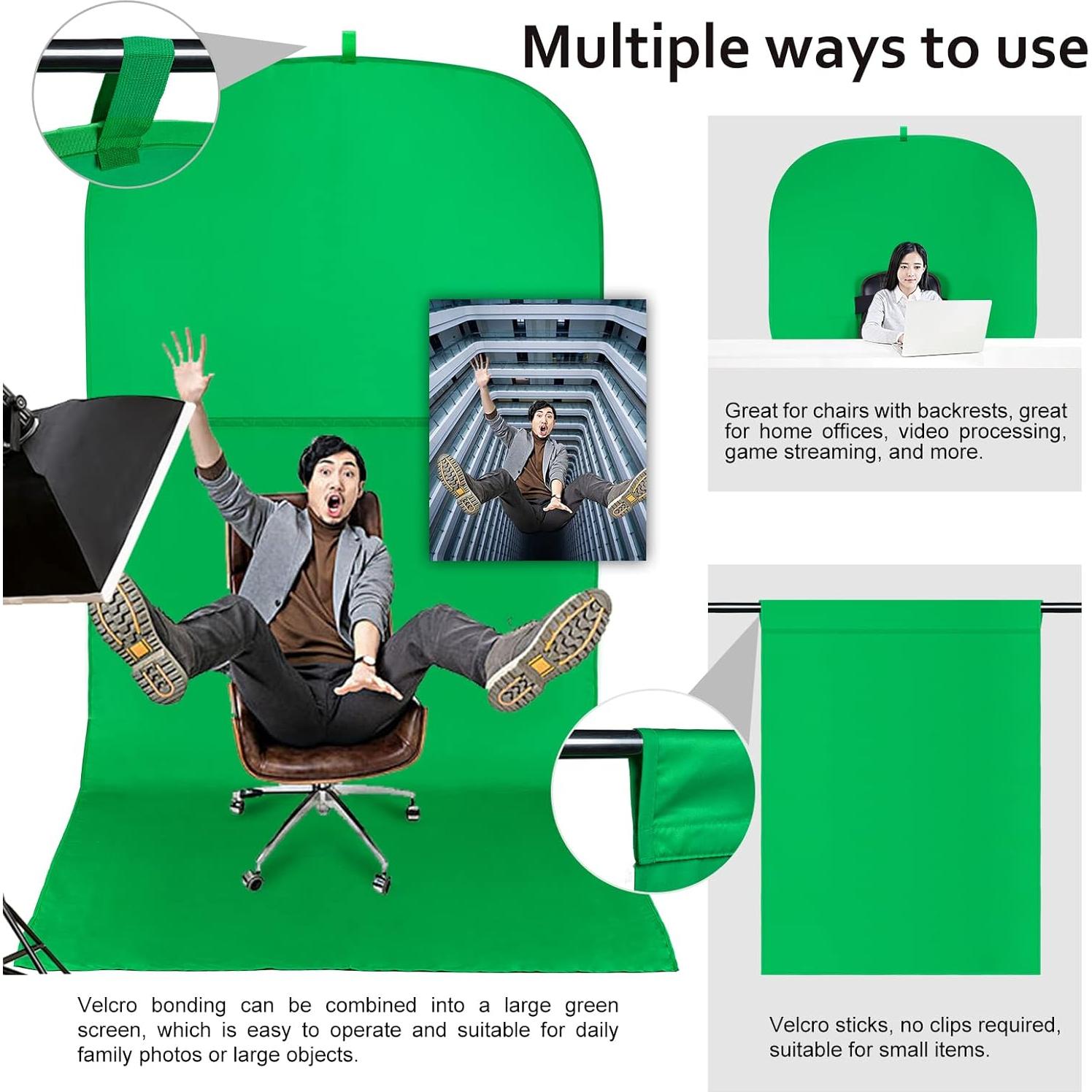 Multiple ways to use

Great for chairs with backrests, great for home offices, video processing, game streaming, and more.

Velcro bonding can be combined into a large green screen, which is easy to operate and suitable for daily family photos or large objects.

Velcro sticks, no clips required, suitable for small items.