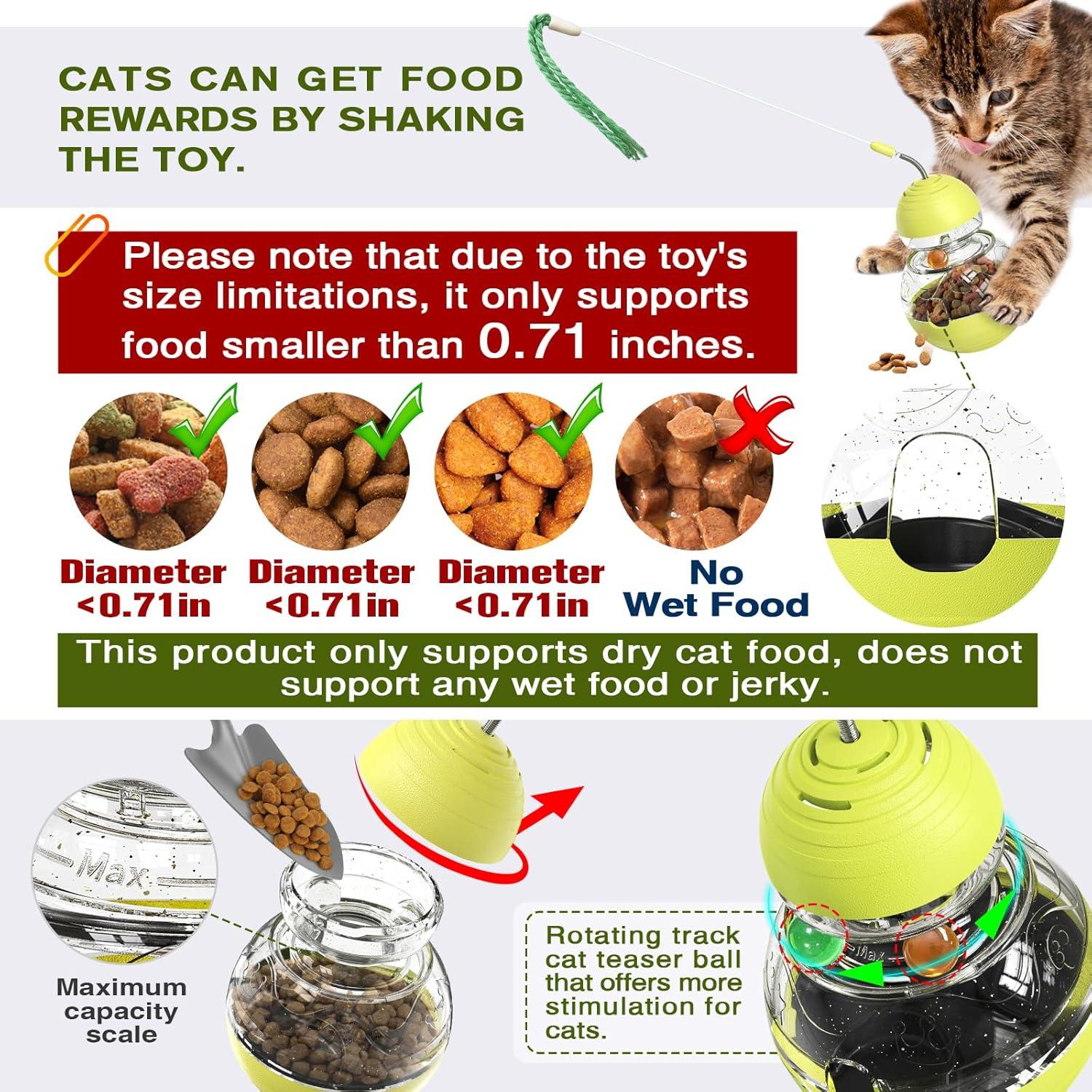 CATS CAN GET FOOD REWARDS BY SHAKING THE TOY.

Please note that due to the toy's size limitations, it only supports food smaller than 0.71 inches.

Diameter <0.71in

Diameter <0.71in

Diameter <0.71in

No Wet Food

This product only supports dry cat food, does not support any wet food or jerky.

Max

Maximum capacity scale

Rotating track cat teaser ball that offers more stimulation for cats.

Max