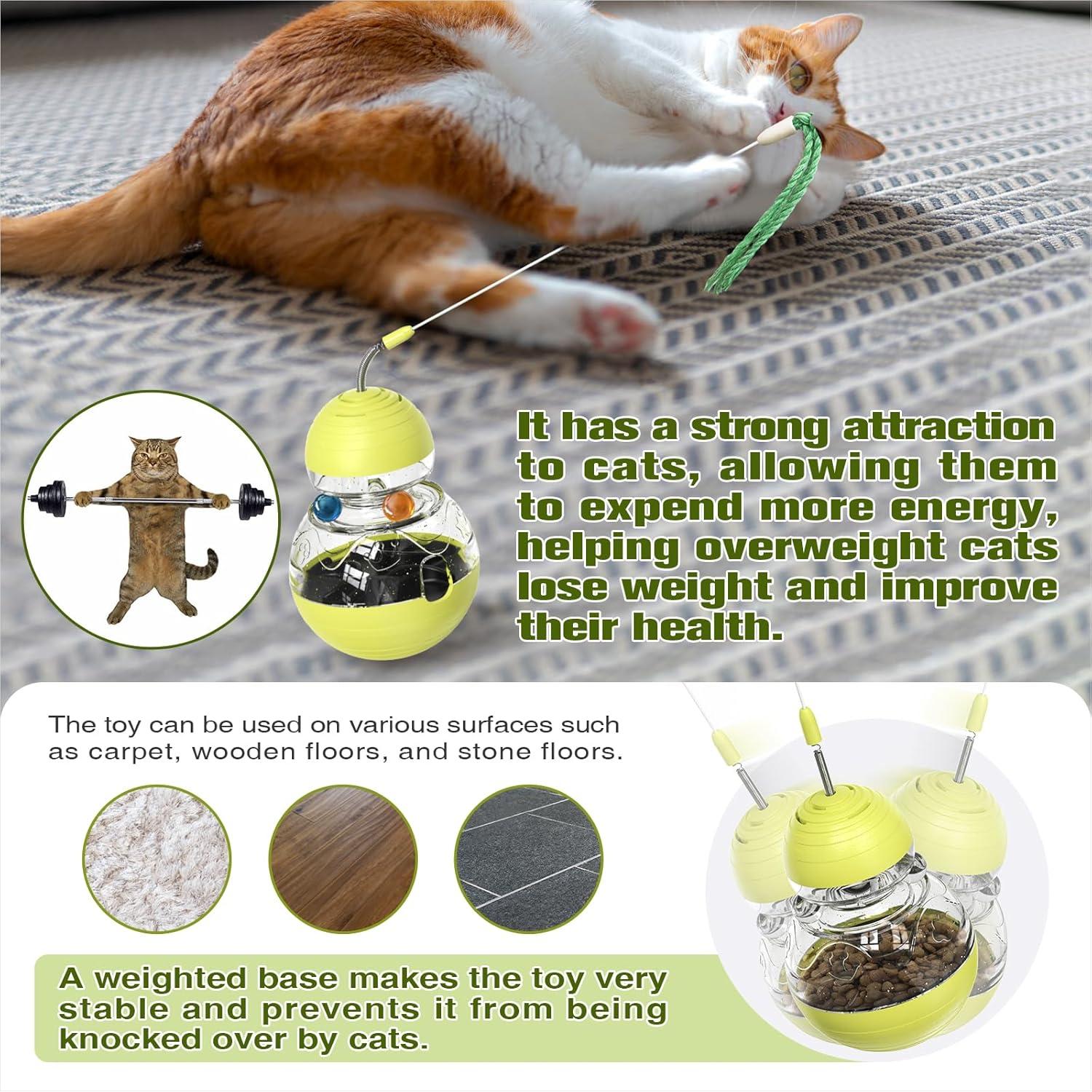 It has a strong attraction to cats, allowing them to expend more energy, helping overweight cats lose weight and improve their health.

The toy can be used on various surfaces such as carpet, wooden floors, and stone floors.

A weighted base makes the toy very stable and prevents it from being knocked over by cats.