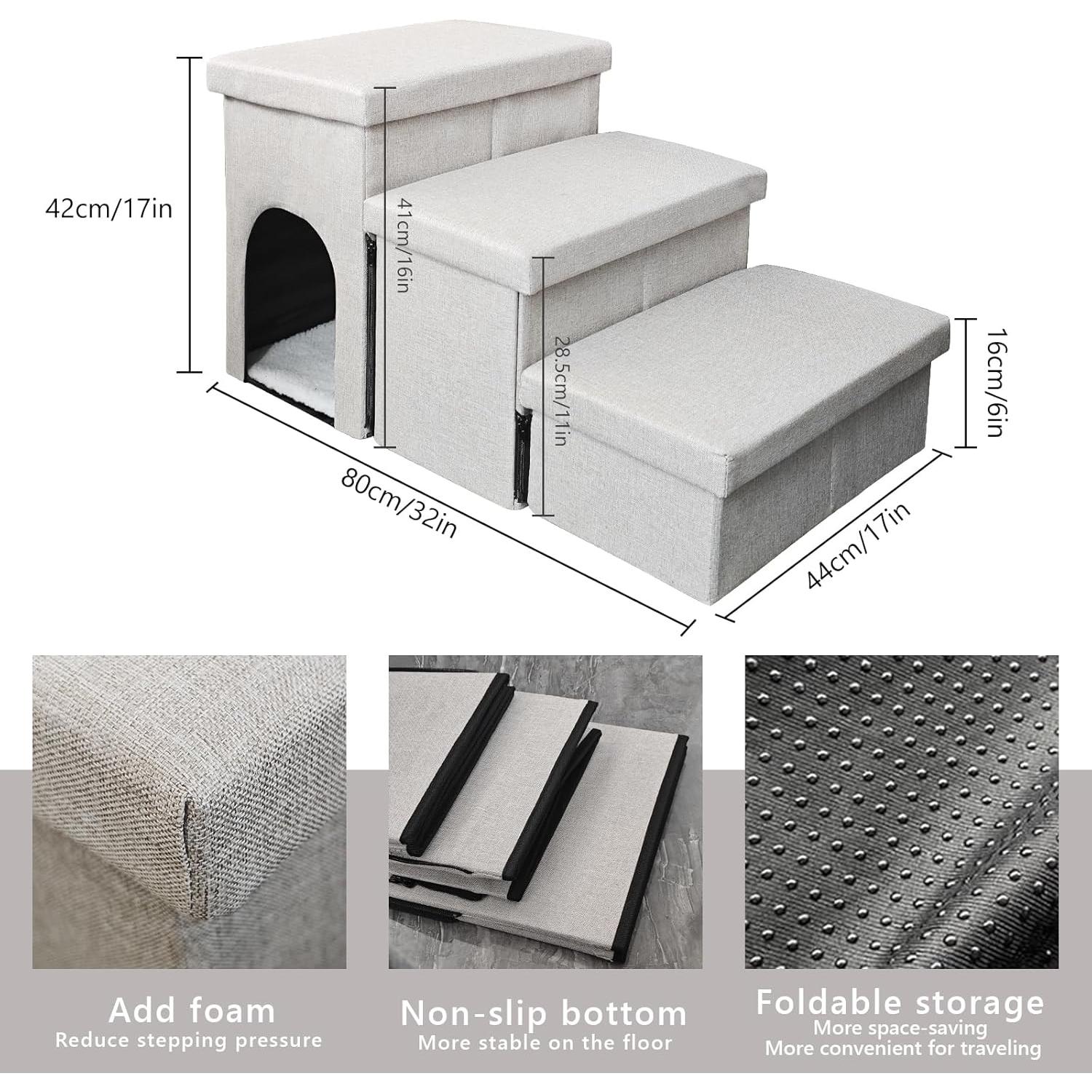 42cm/17in

41cm/16in

28.5cm/11in

16cm/6in

80cm/32in

44cm/17in

Add foam
Reduce stepping pressure

Non-slip bottom
More stable on the floor

Foldable storage
More space-saving
More convenient for traveling