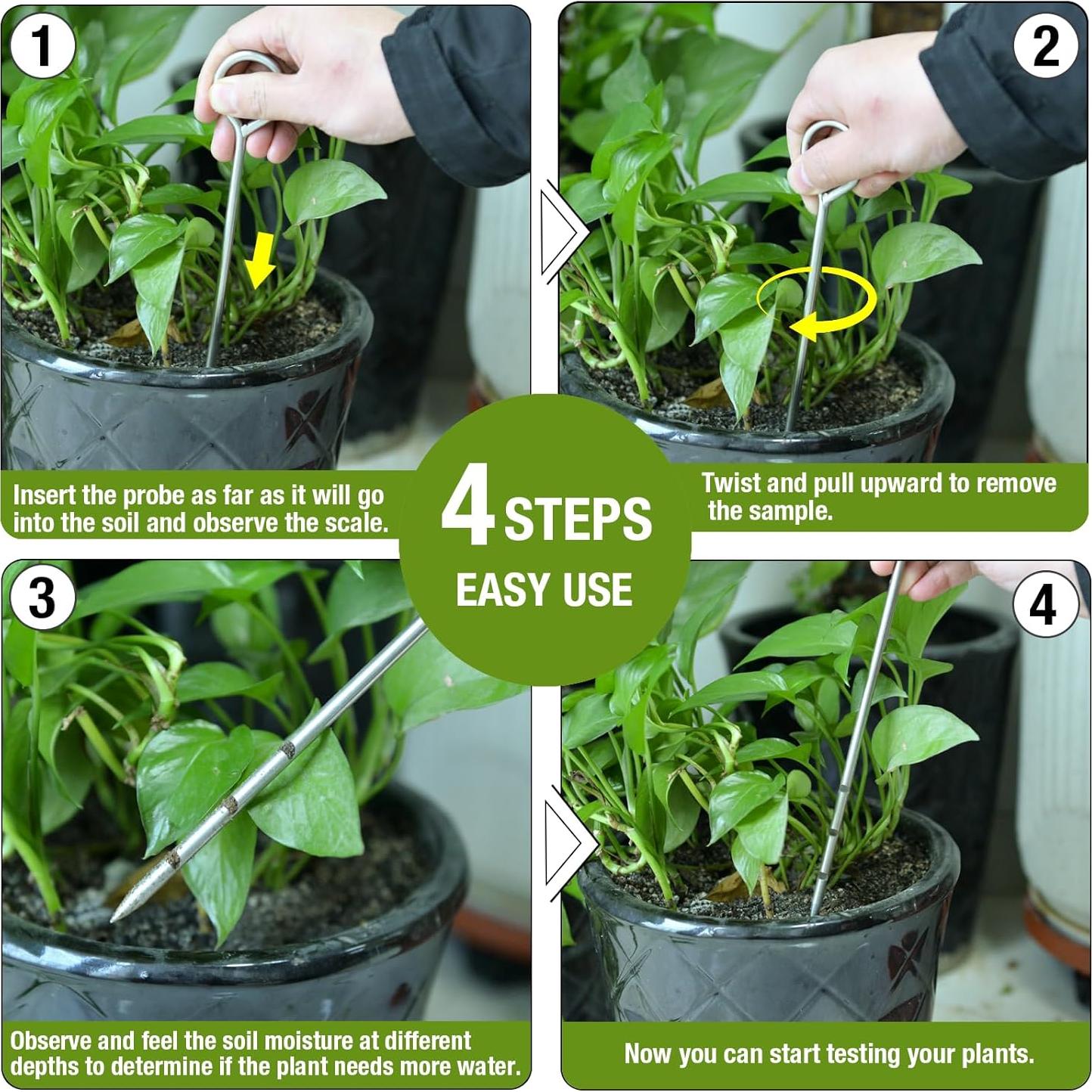 1

Insert the probe as far as it will go into the soil and observe the scale.

2

Twist and pull upward to remove the sample.

4 STEPS
EASY USE

3

Observe and feel the soil moisture at different depths to determine if the plant needs more water.

4

Now you can start testing your plants.