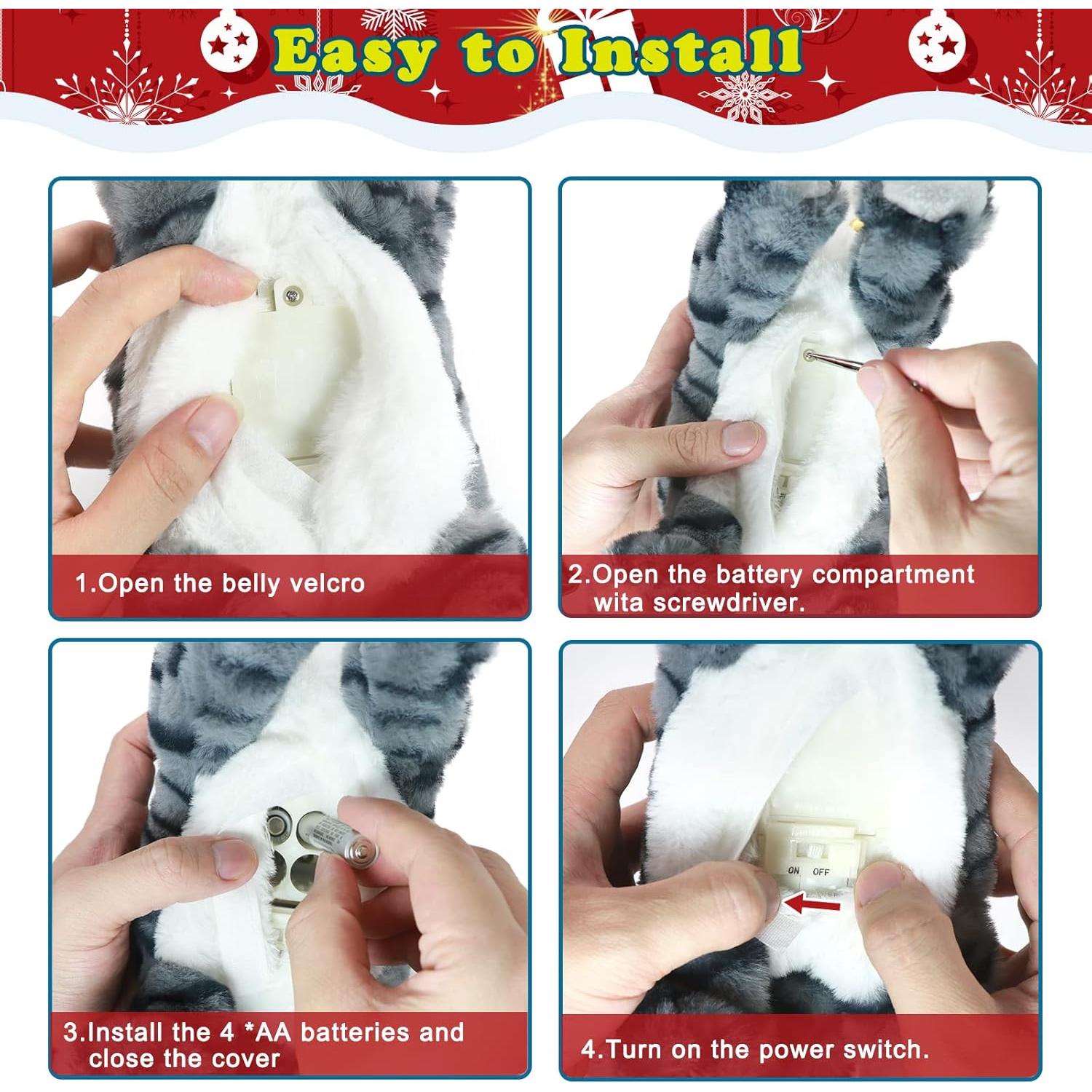 Easy to Install

1.Open the belly velcro

2.Open the battery compartment wita screwdriver.

3.Install the 4 *AA batteries and close the cover

ON OFF

4.Turn on the power switch.