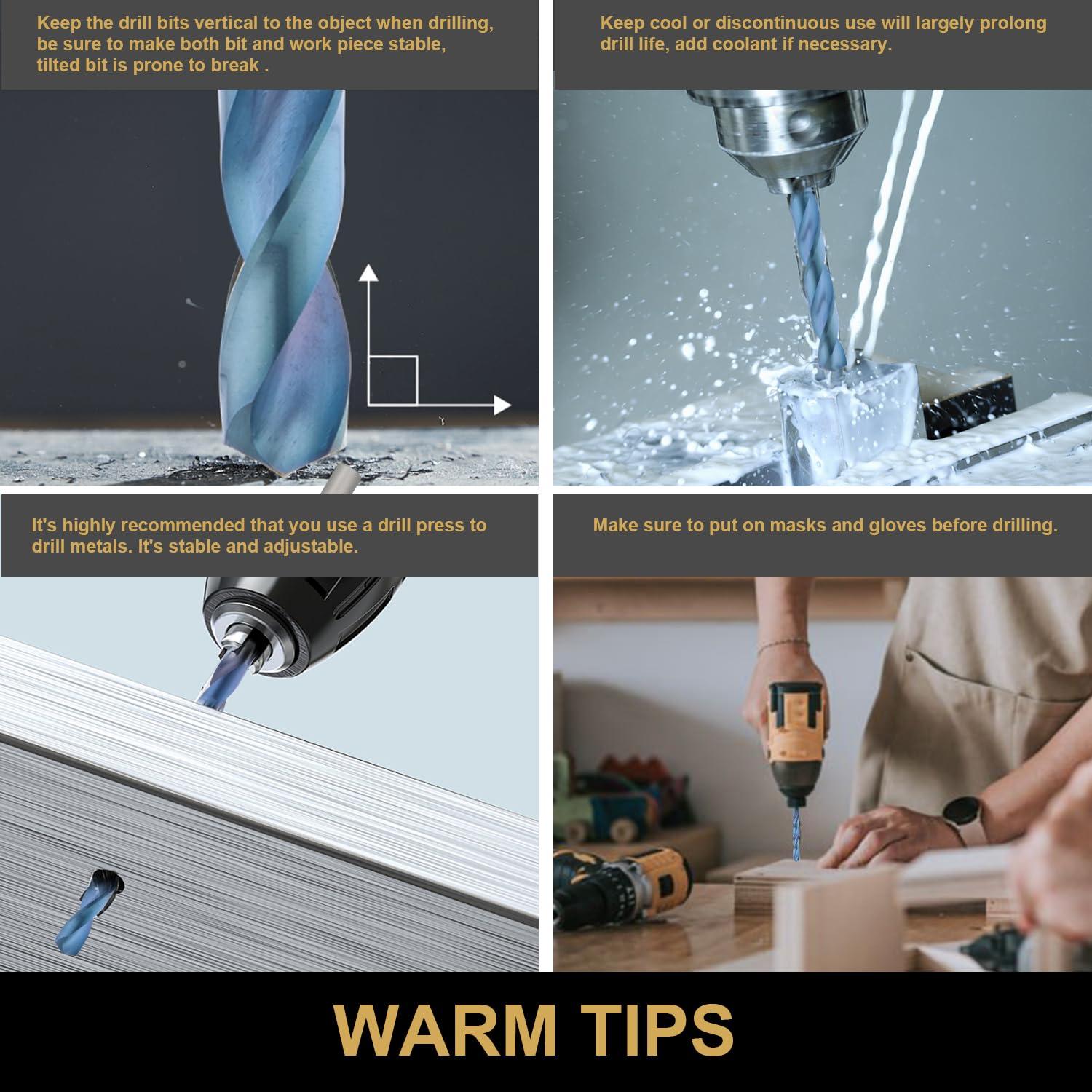 Keep the drill bits vertical to the object when drilling, be sure to make both bit and work piece stable, tilted bit is prone to break .

Keep cool or discontinuous use will largely prolong drill life, add coolant if necessary.

It's highly recommended that you use a drill press to drill metals. It's stable and adjustable.

Make sure to put on masks and gloves before drilling.

WARM TIPS