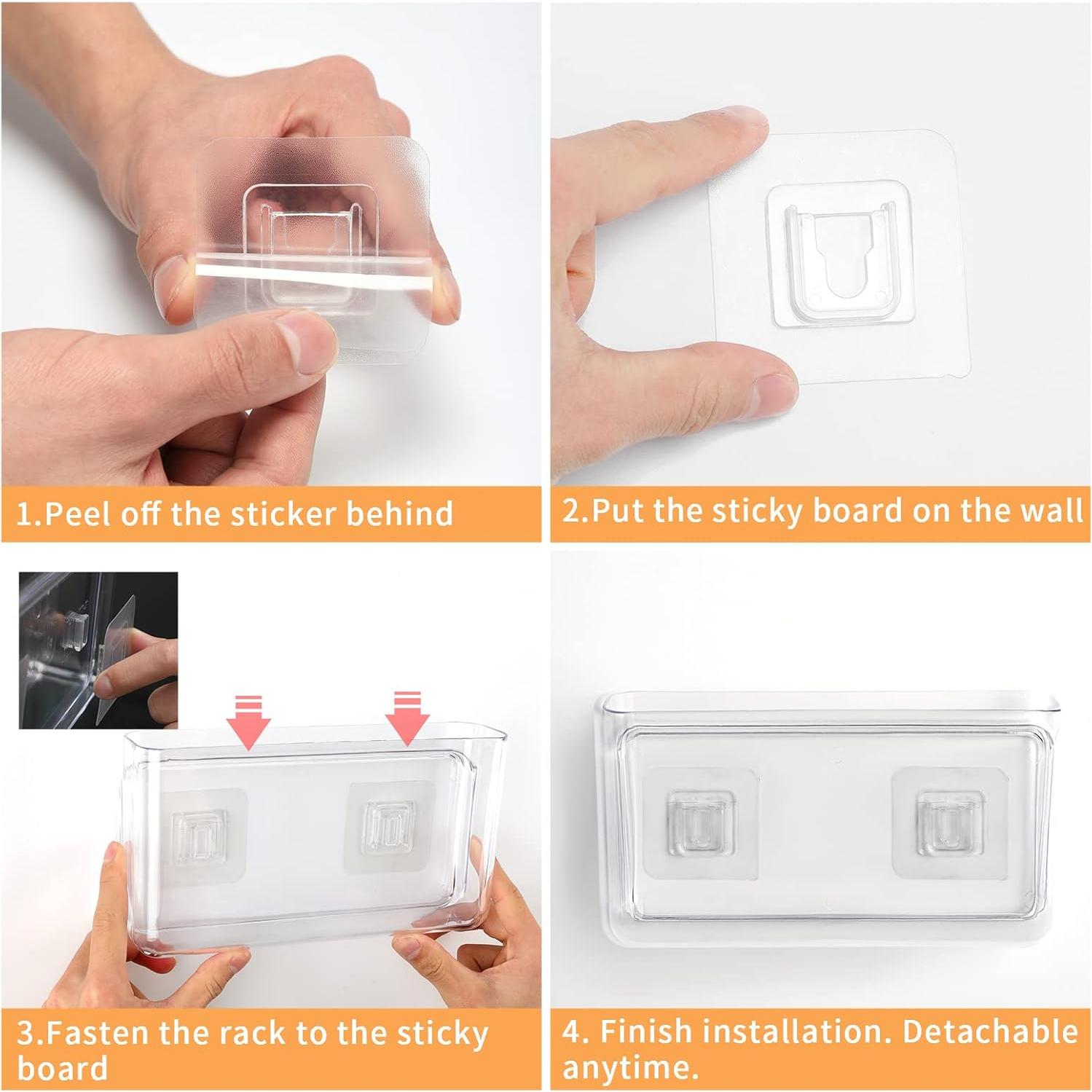 1.Peel off the sticker behind

2.Put the sticky board on the wall

3.Fasten the rack to the sticky board

4. Finish installation. Detachable anytime.