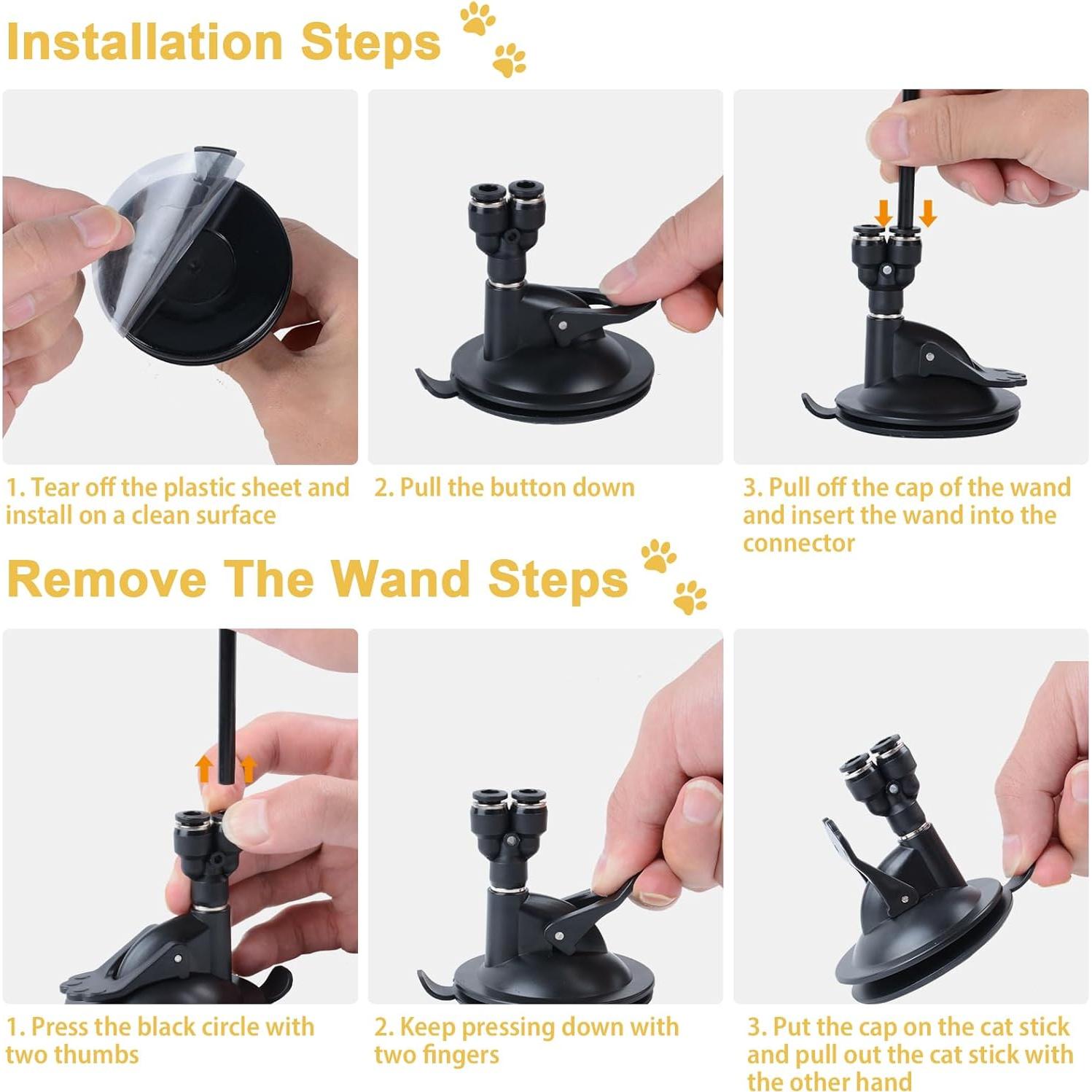 Installation Steps

1. Tear off the plastic sheet and install on a clean surface

2. Pull the button down

3. Pull off the cap of the wand and insert the wand into the connector

Remove The Wand Steps

1. Press the black circle with two thumbs

2. Keep pressing down with two fingers

3. Put the cap on the cat stick and pull out the cat stick with the other hand