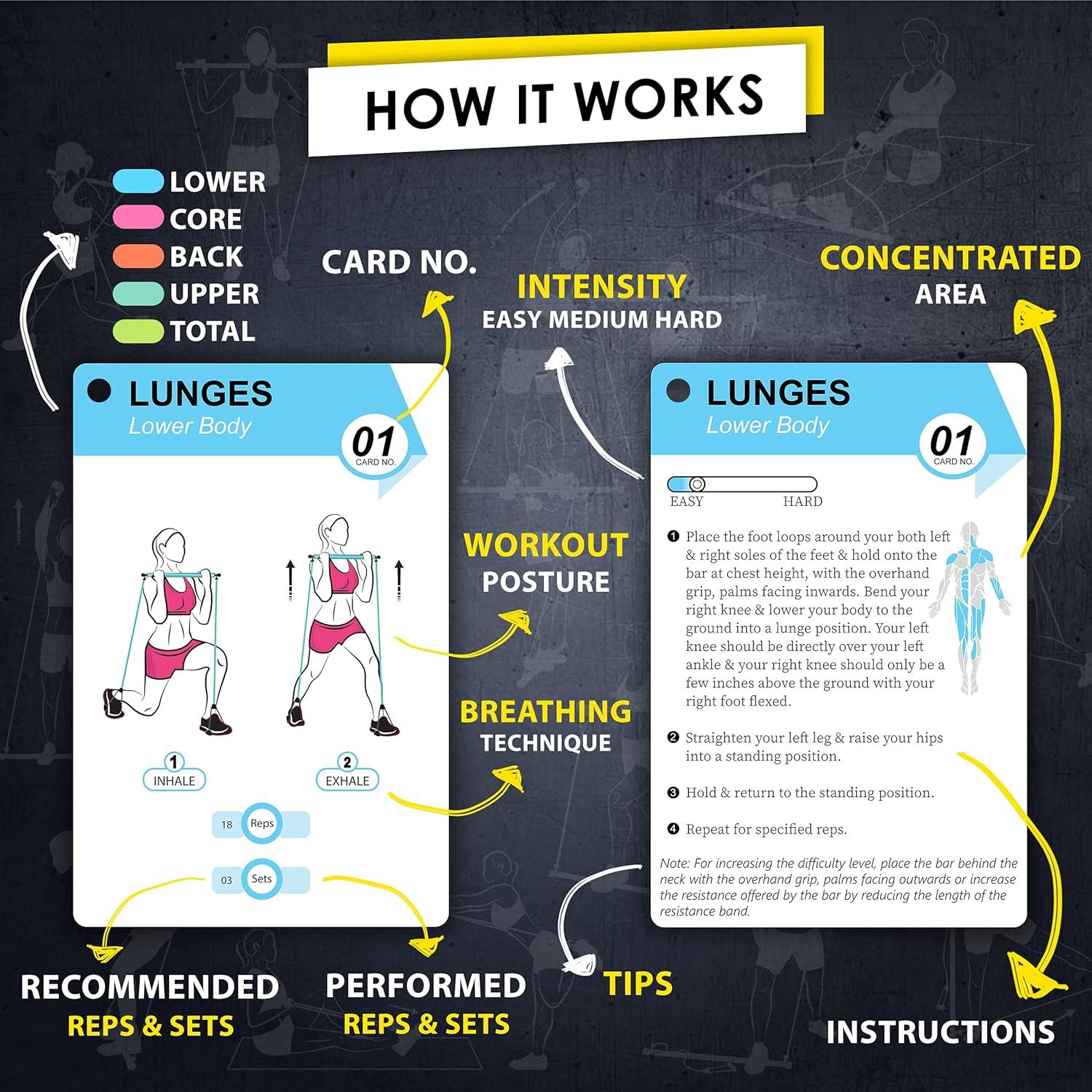 HOW IT WORKS

LOWER
CORE
BACK
UPPER
TOTAL

CARD NO.

INTENSITY
EASY MEDIUM HARD

CONCENTRATED
AREA

LUNGES
Lower Body
01
CARD NO.

1
INHALE

2
EXHALE

18 Reps

03 Sets

WORKOUT
POSTURE

BREATHING
TECHNIQUE

LUNGES
Lower Body
01
CARD NO.

EASY HARD

❶ Place the foot loops around your both left & right soles of the feet & hold onto the bar at chest height, with the overhand grip, palms facing inwards. Bend your right knee & lower your body to the ground into a lunge position. Your left knee should be directly over your left ankle & your right knee should only be a few inches above the ground with your right foot flexed.

❷ Straighten your left leg & raise your hips into a standing position.

❸ Hold & return to the standing position.

❹ Repeat for specified reps.

Note: For increasing the difficulty level, place the bar behind the neck with the overhand grip, palms facing outwards or increase the resistance offered by the bar by reducing the length of the resistance band.

RECOMMENDED
REPS & SETS

PERFORMED
REPS & SETS

TIPS

INSTRUCTIONS