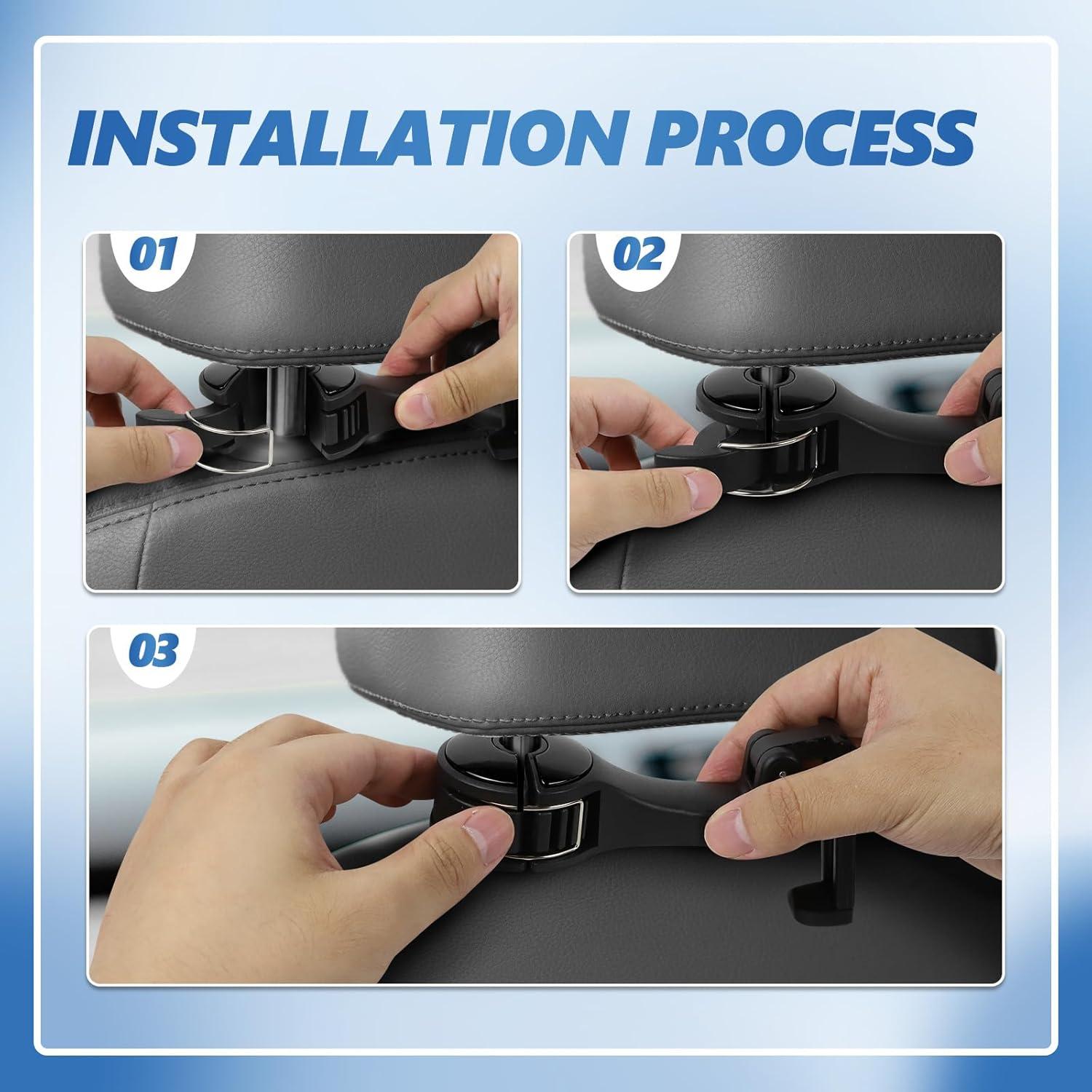 INSTALLATION PROCESS

01

02

03