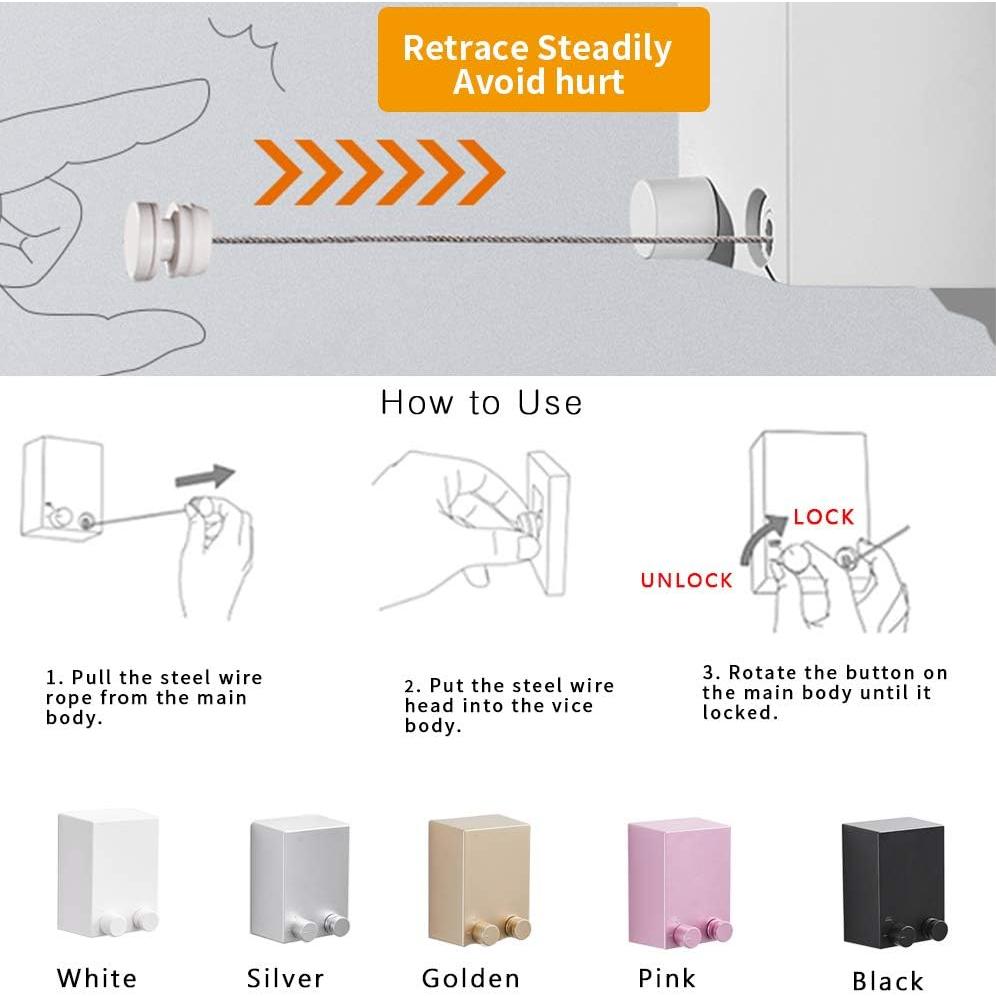 Retrace Steadily
Avoid hurt

How to Use

LOCK

UNLOCK

1. Pull the steel wire rope from the main body.

2. Put the steel wire head into the vice body.

3. Rotate the button on the main body until it locked.

White

Silver

Golden

Pink

Black