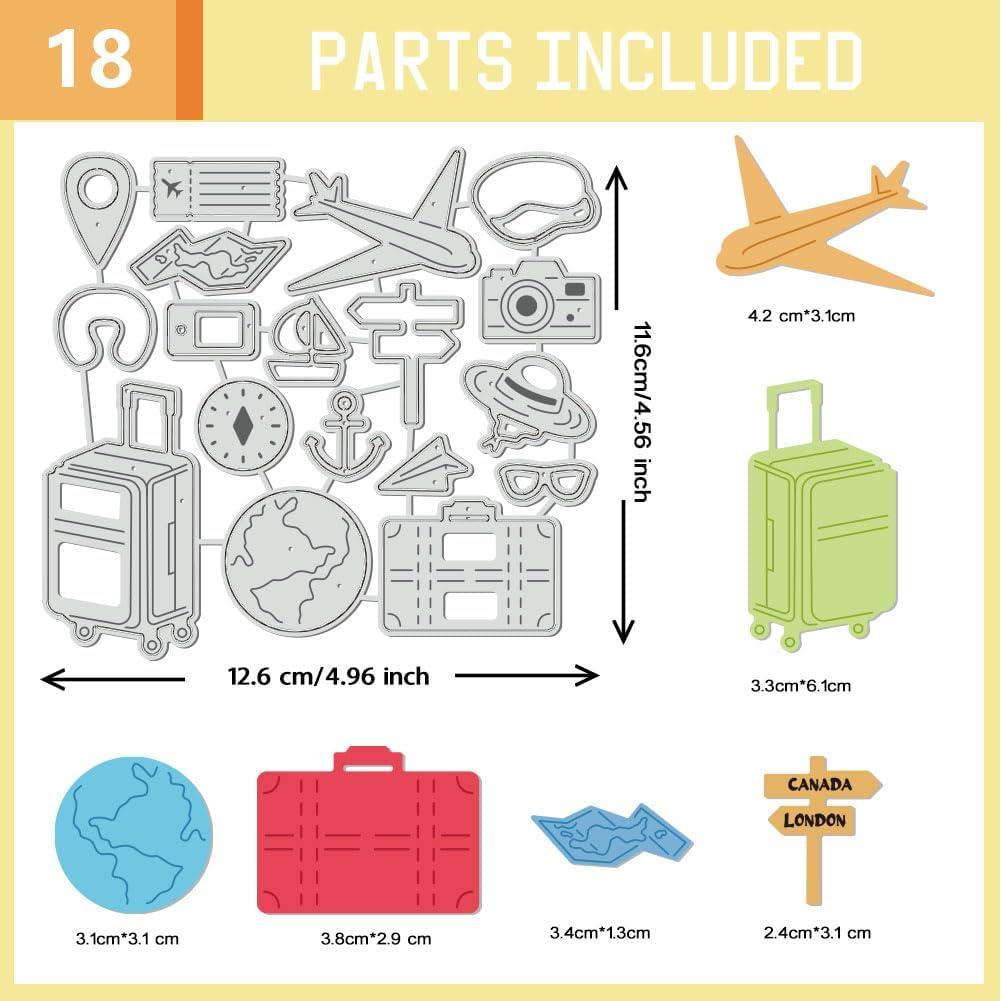 18 PARTS INCLUDED

11.6cm/4.56 inch

12.6 cm/4.96 inch

4.2 cm*3.1cm

3.3cm*6.1cm

3.1cm*3.1 cm

3.8cm*2.9 cm

3.4cm*1.3cm

CANADA

LONDON

2.4cm*3.1 cm