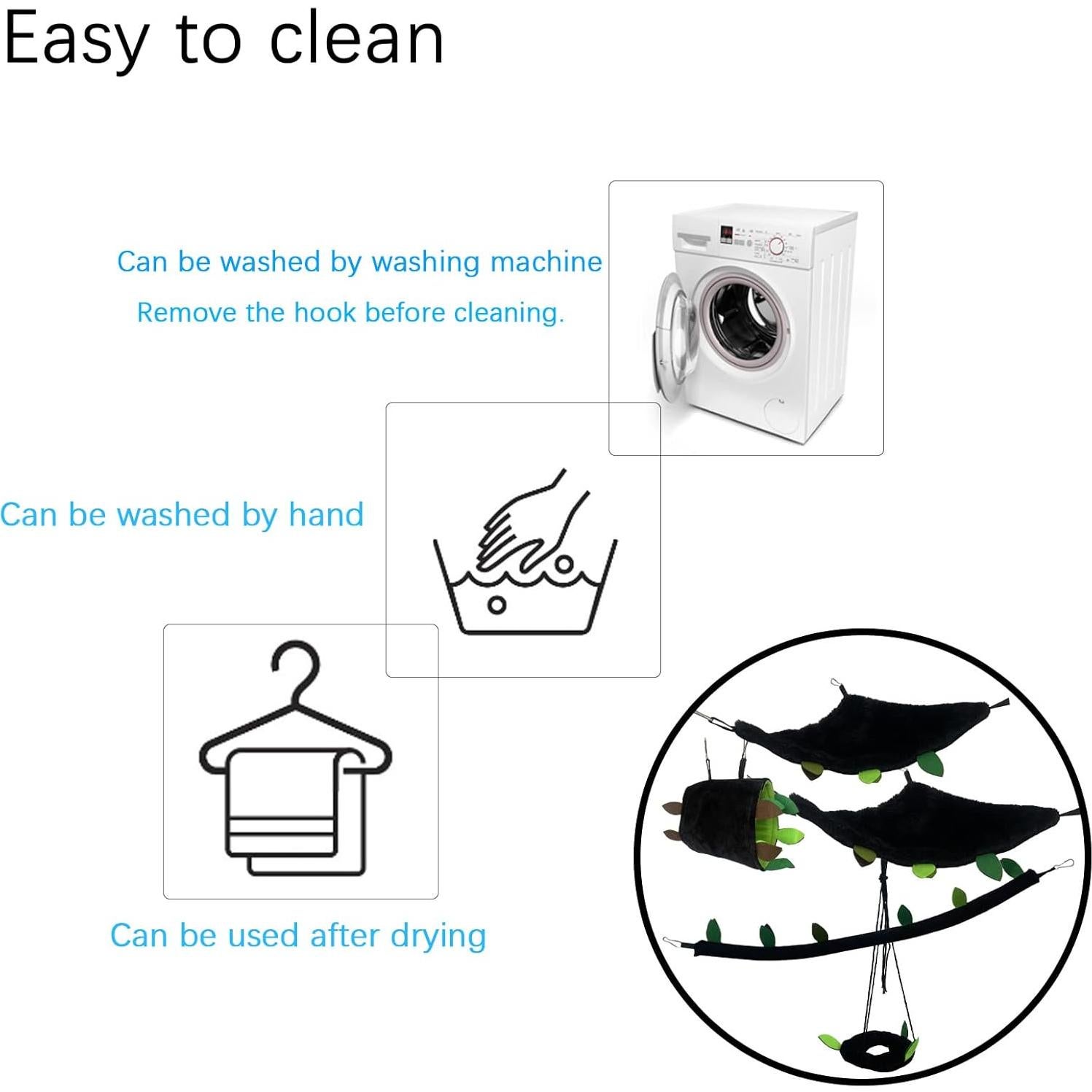 Easy to clean

Can be washed by washing machine
Remove the hook before cleaning.

Can be washed by hand

Can be used after drying