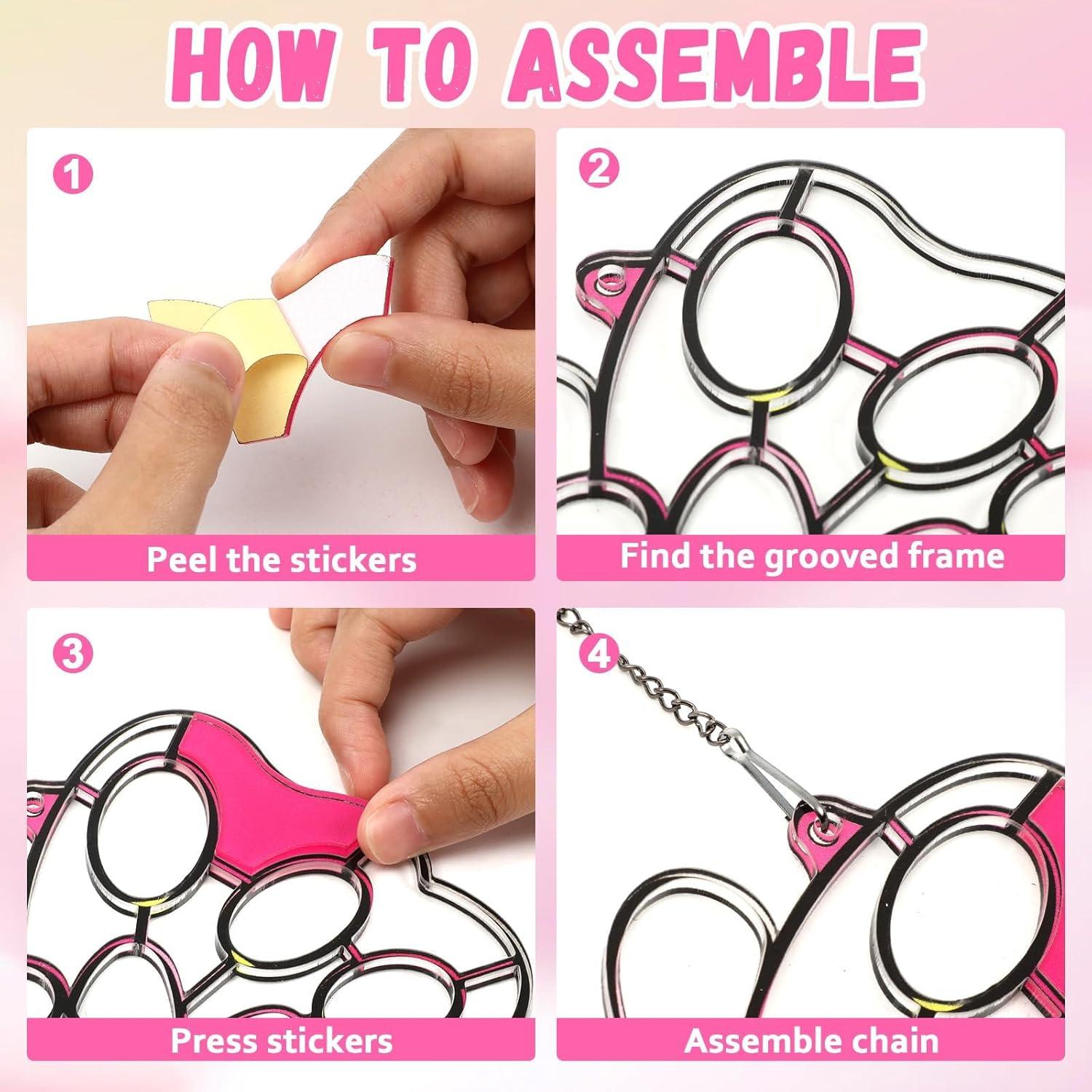 HOW TO ASSEMBLE

1
Peel the stickers

2
Find the grooved frame

3
Press stickers

4
Assemble chain