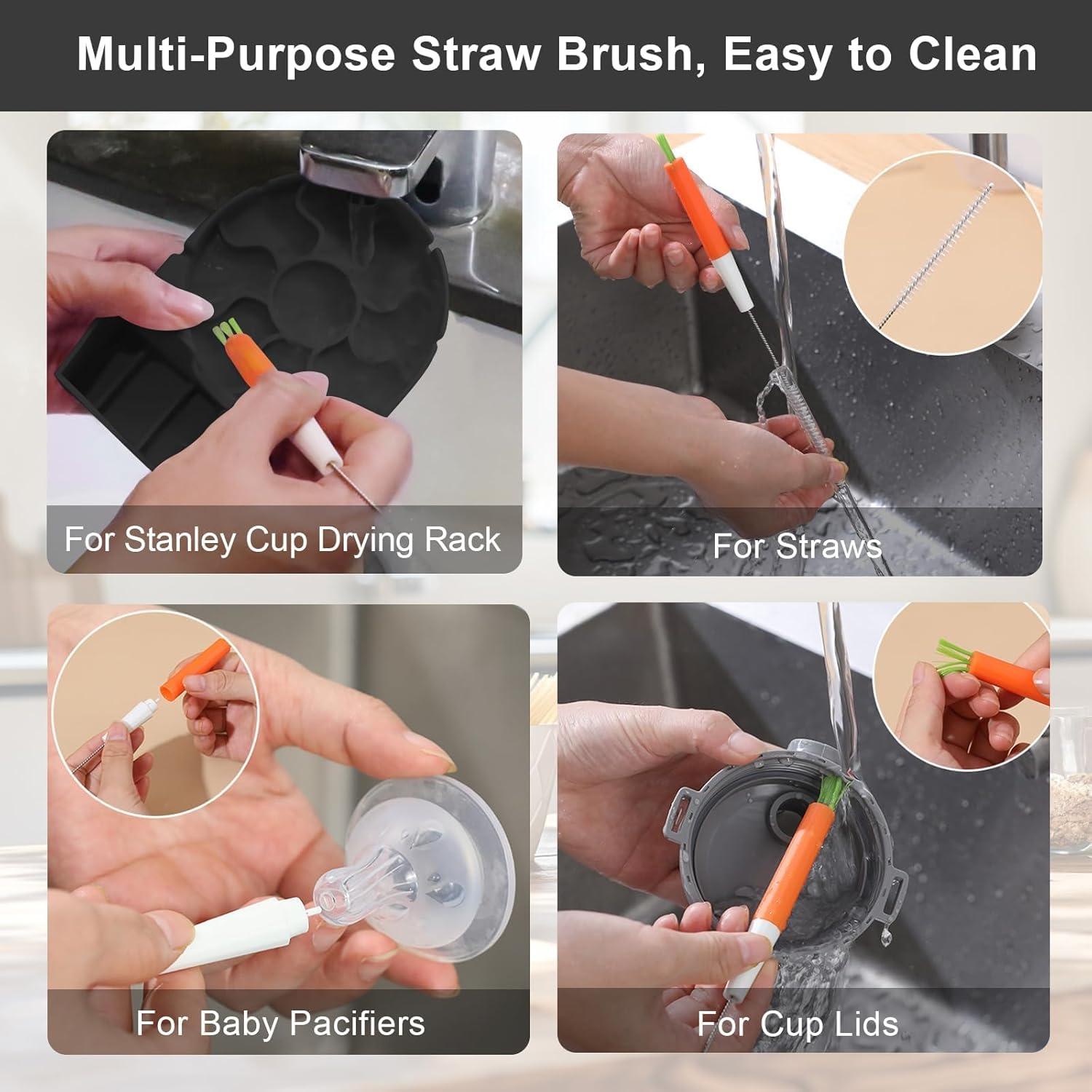 Multi-Purpose Straw Brush, Easy to Clean

For Stanley Cup Drying Rack

For Straws

For Baby Pacifiers

For Cup Lids