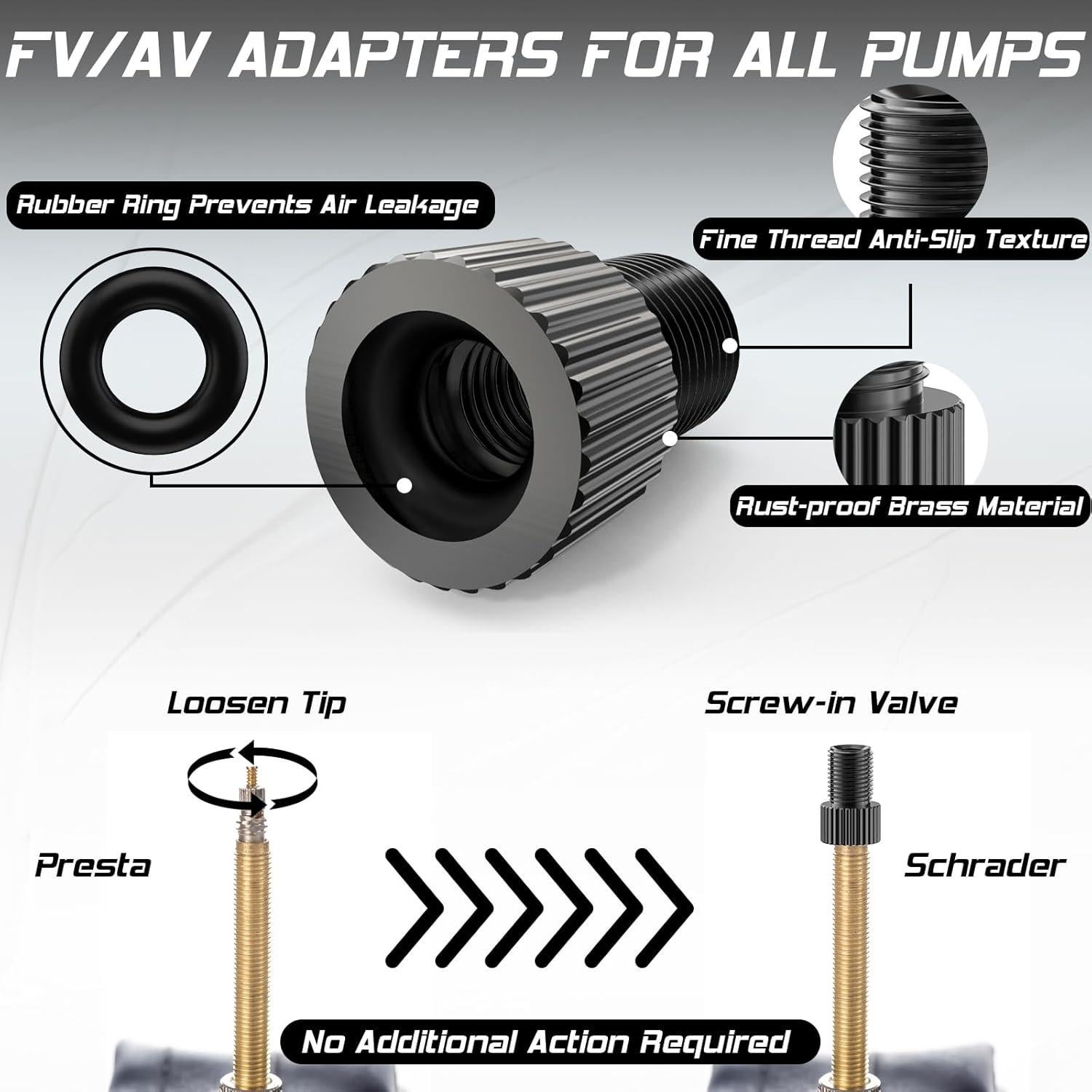 FV/AV ADAPTERS FOR ALL PUMPS

Rubber Ring Prevents Air Leakage

Fine Thread Anti-Slip Texture

Rust-proof Brass Material

Loosen Tip

Screw-in Valve

Presta

Schrader

No Additional Action Required