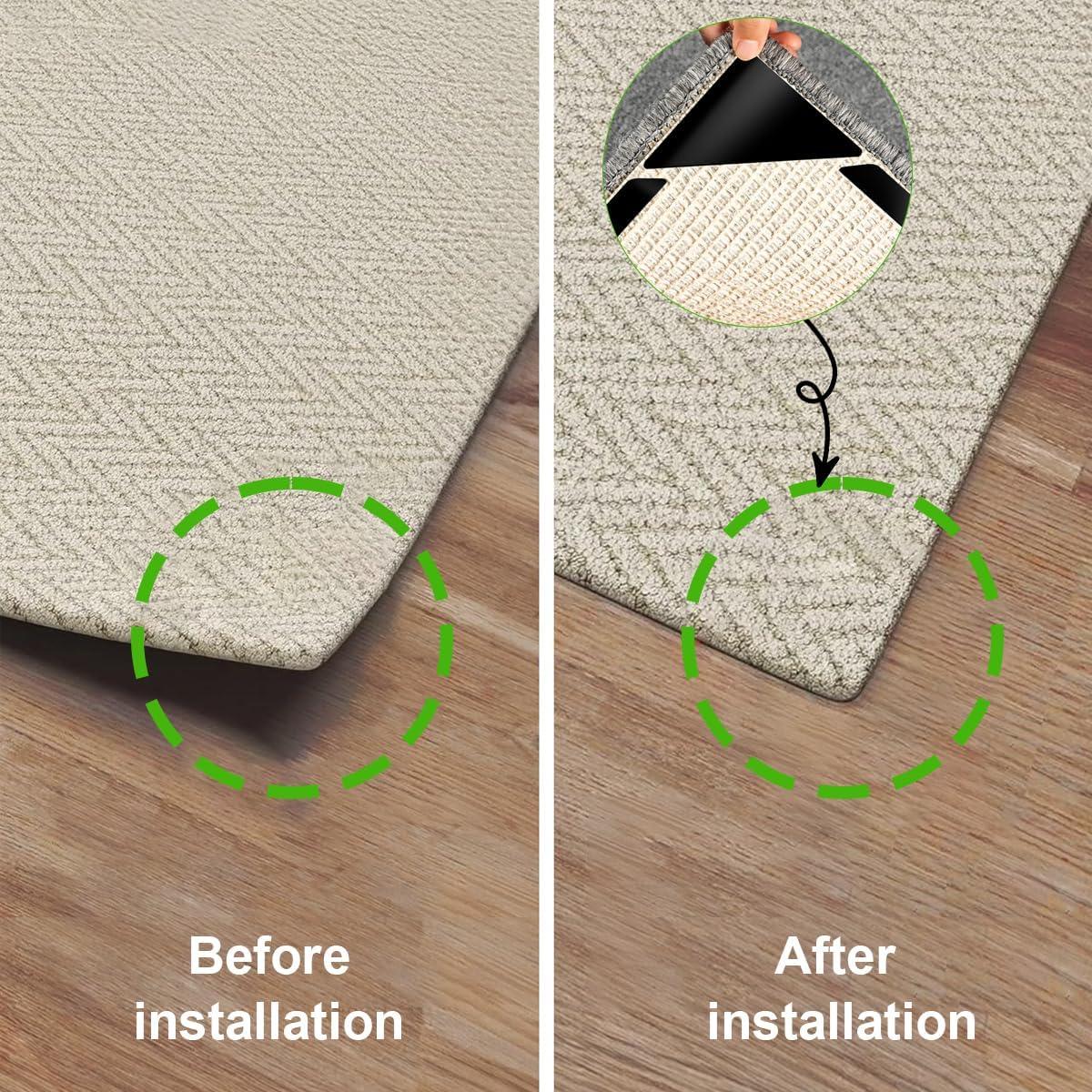 Before installation

After installation