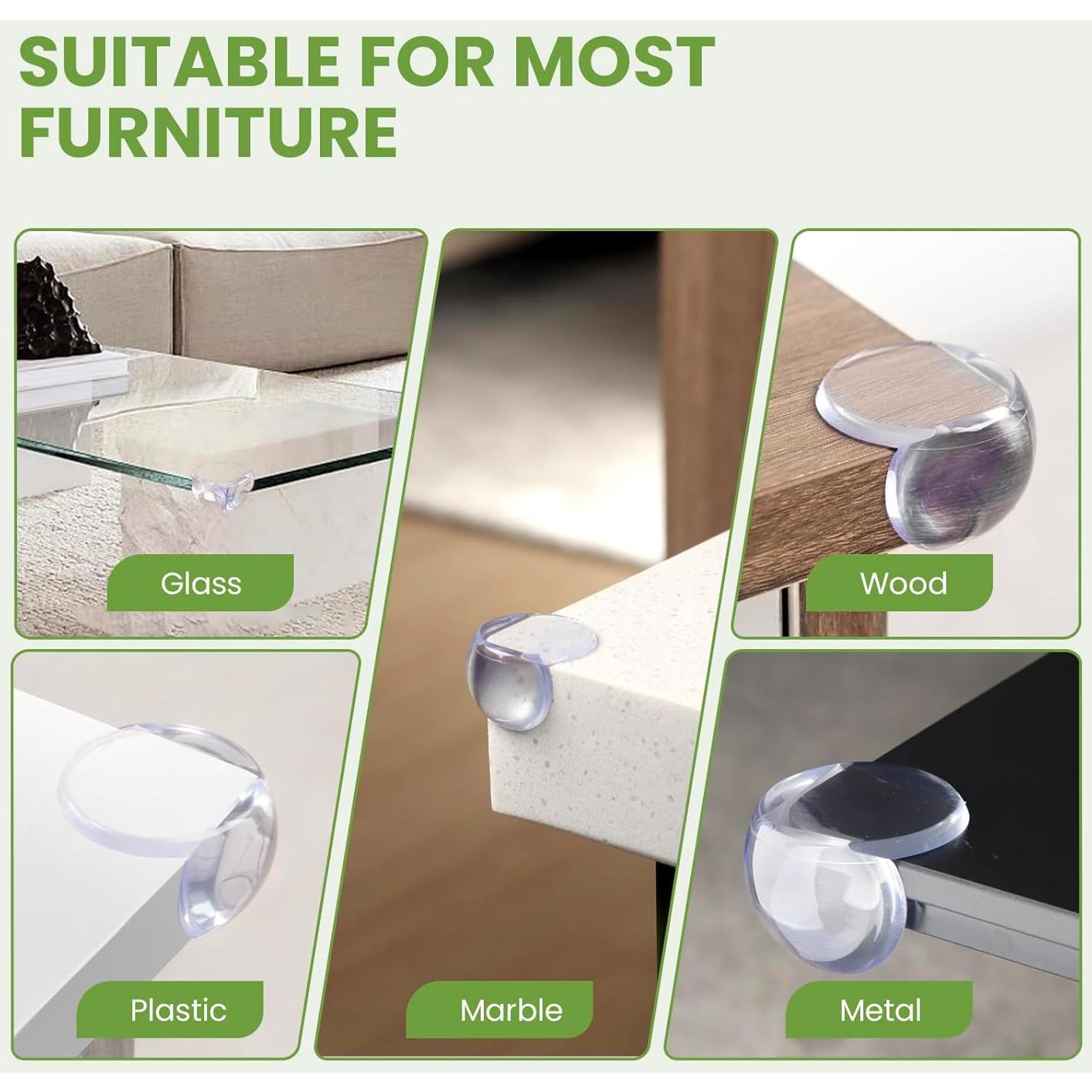 SUITABLE FOR MOST FURNITURE

Glass

Wood

Plastic

Marble

Metal