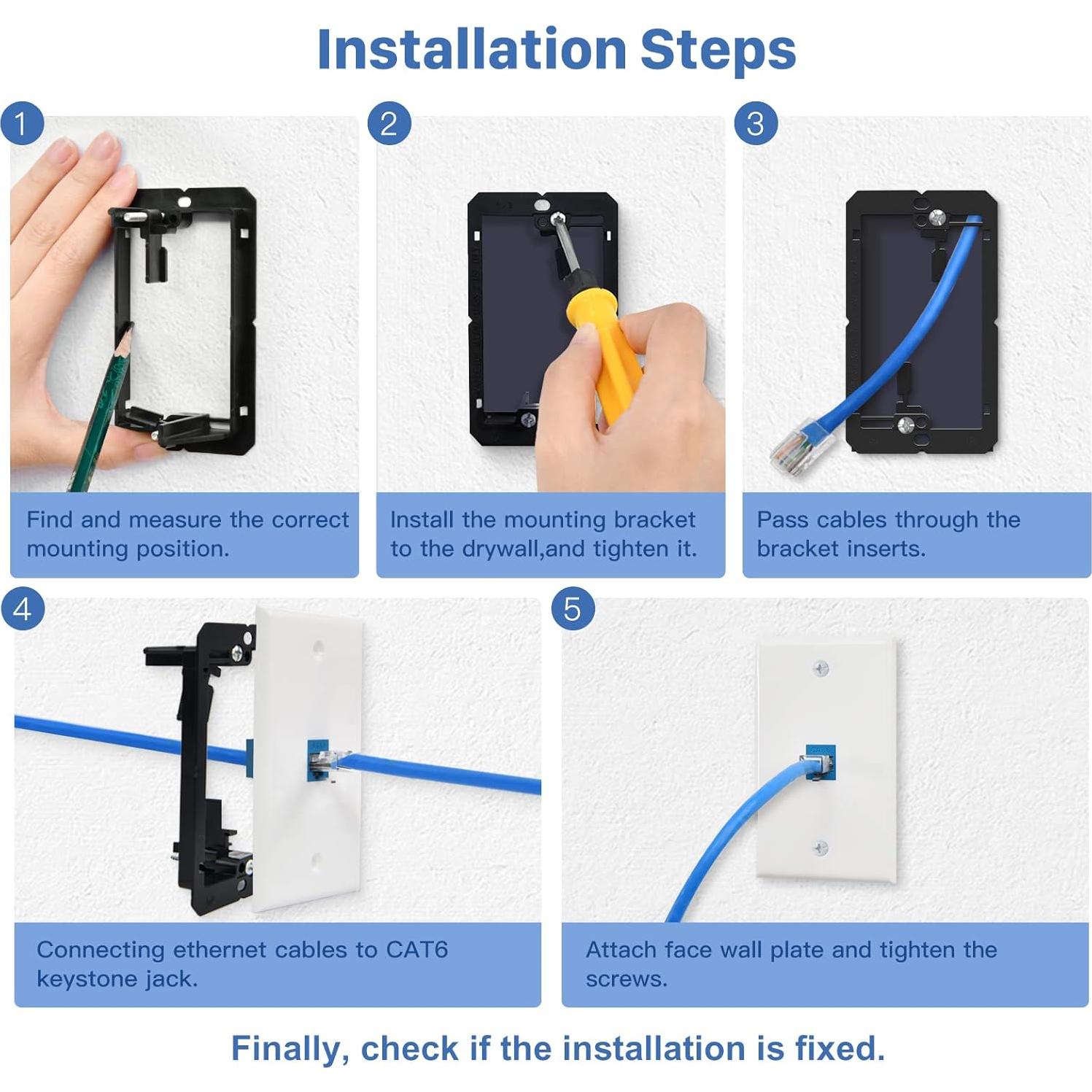 Installation Steps

1

Find and measure the correct mounting position.

2

Install the mounting bracket to the drywall,and tighten it.

3

Pass cables through the bracket inserts.

4

Connecting ethernet cables to CAT6 keystone jack.

5

Attach face wall plate and tighten the screws.

Finally, check if the installation is fixed.