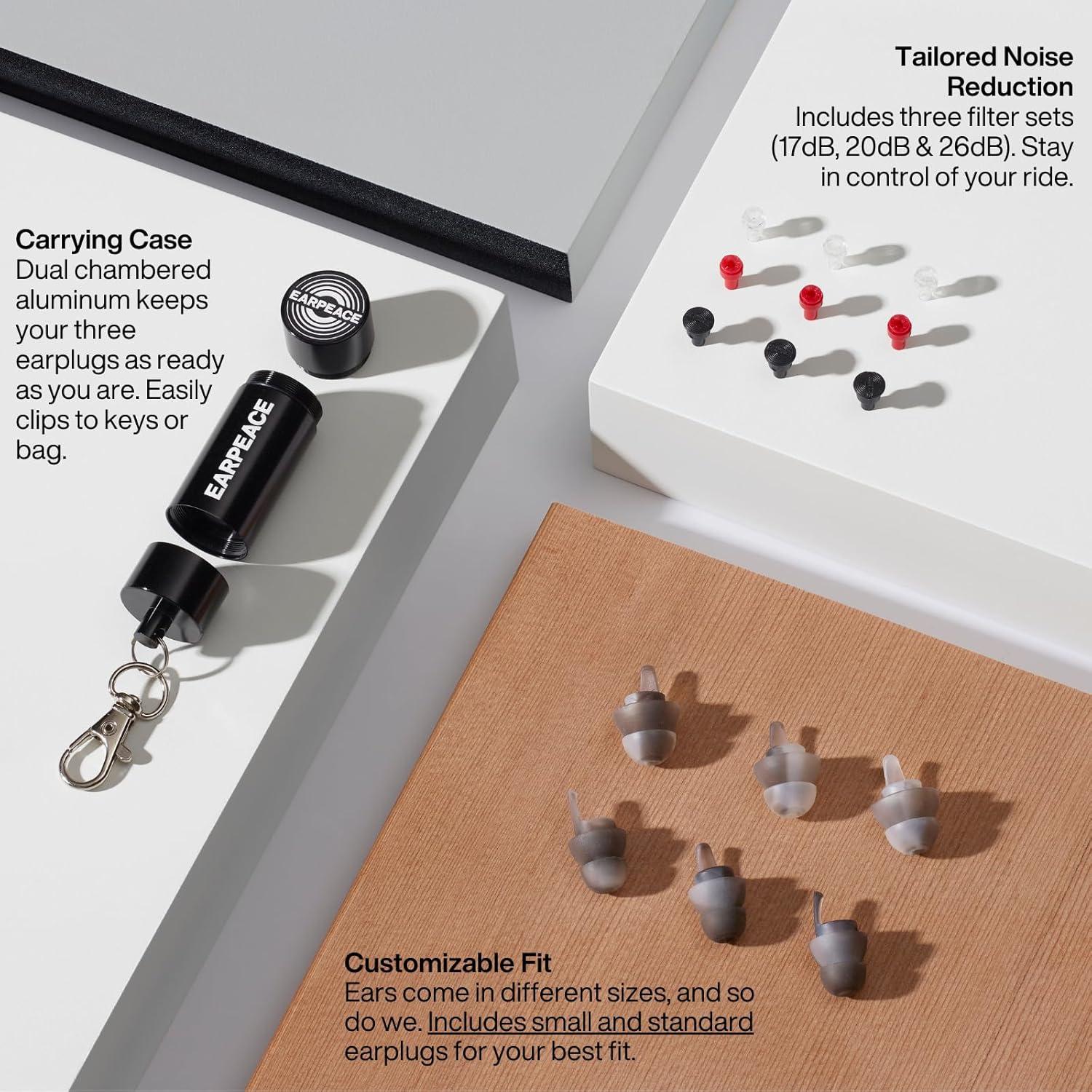 Tailored Noise Reduction
Includes three filter sets (17dB, 20dB & 26dB). Stay in control of your ride.

Carrying Case
Dual chambered aluminum keeps your three earplugs as ready as you are. Easily clips to keys or bag.

EARPEACE

EARPEACE

Customizable Fit
Ears come in different sizes, and so do we. Includes small and standard earplugs for your best fit.