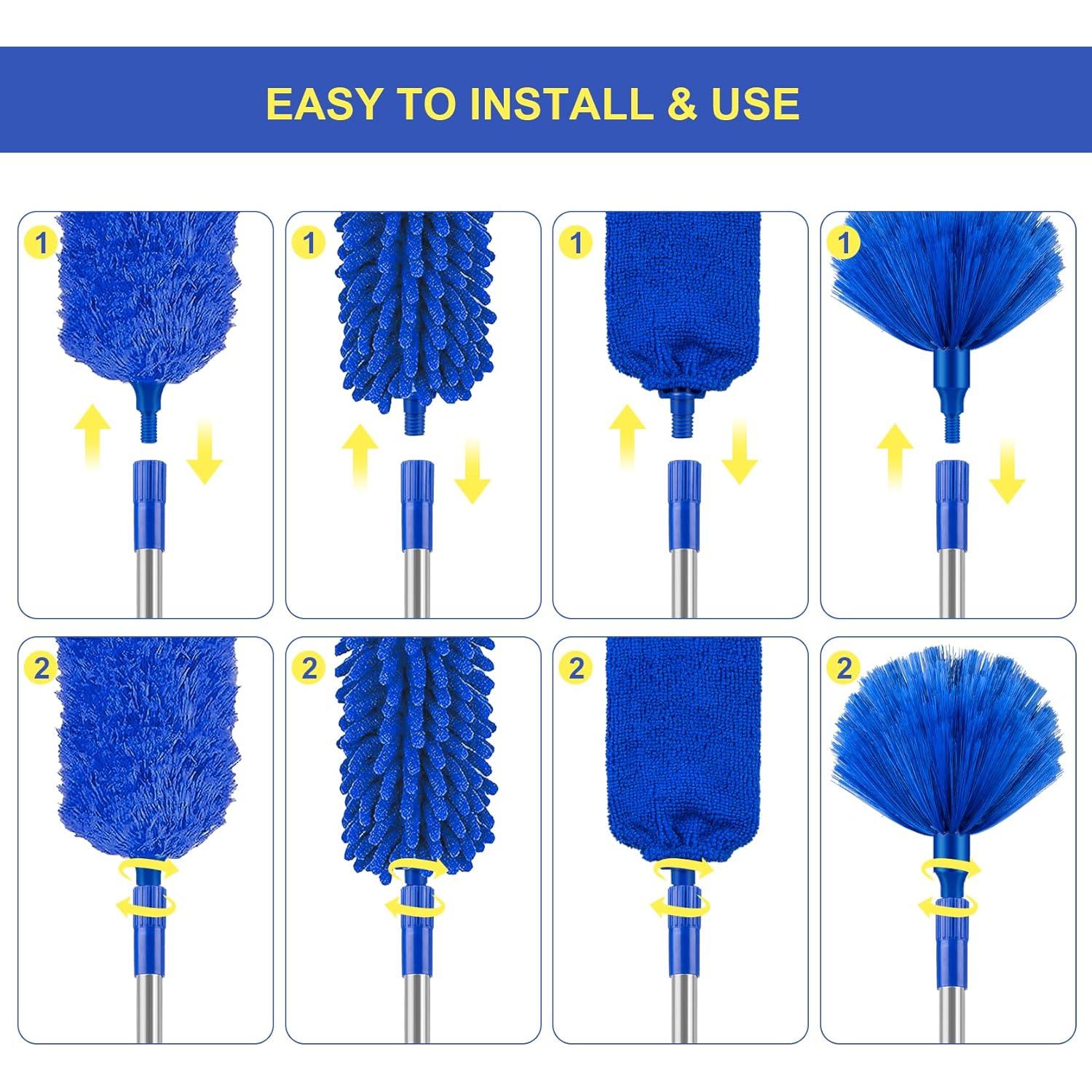 EASY TO INSTALL & USE

1

1

1

1

2

2

2

2