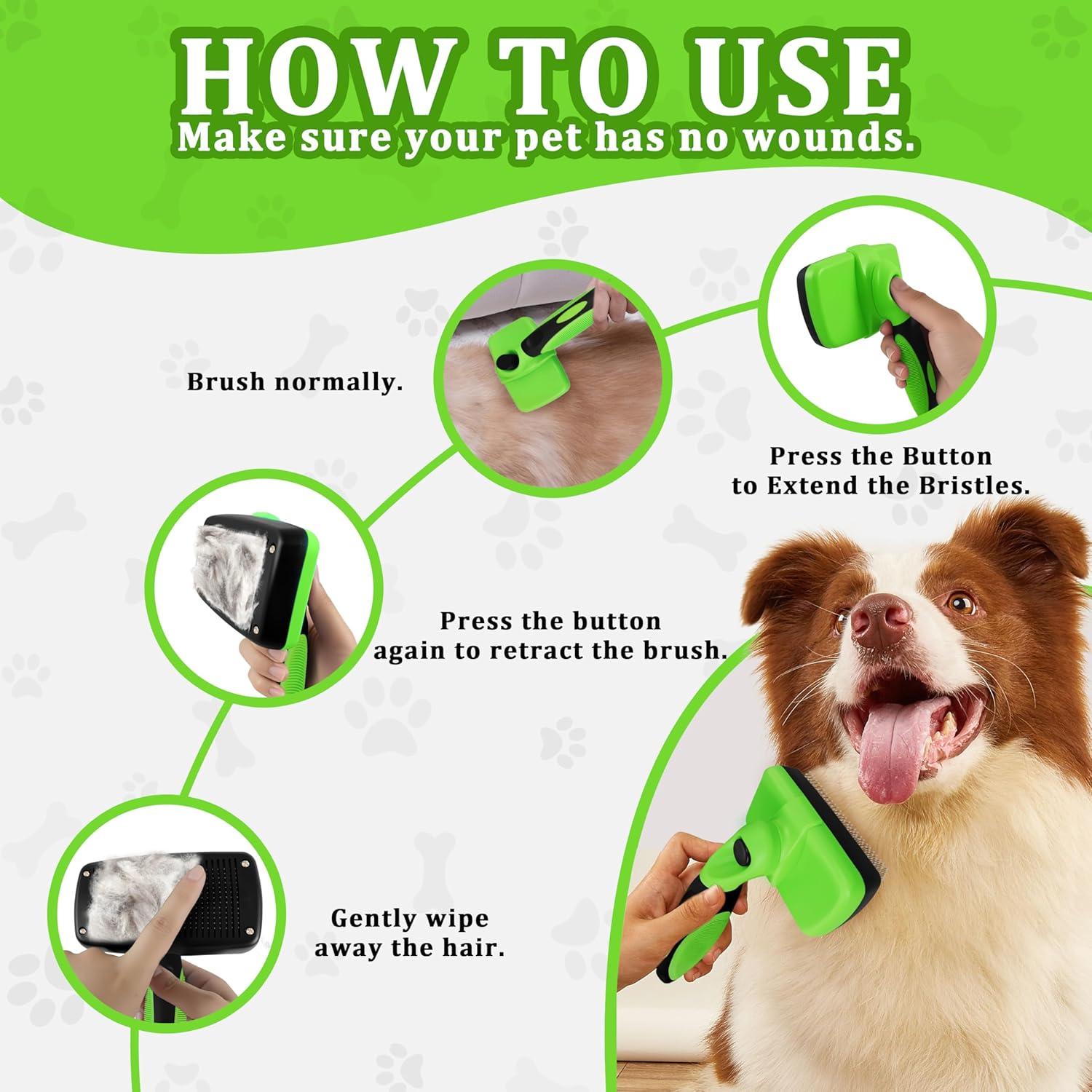 HOW TO USE
Make sure your pet has no wounds.

Brush normally.

Press the Button to Extend the Bristles.

Press the button again to retract the brush.

Gently wipe away the hair.