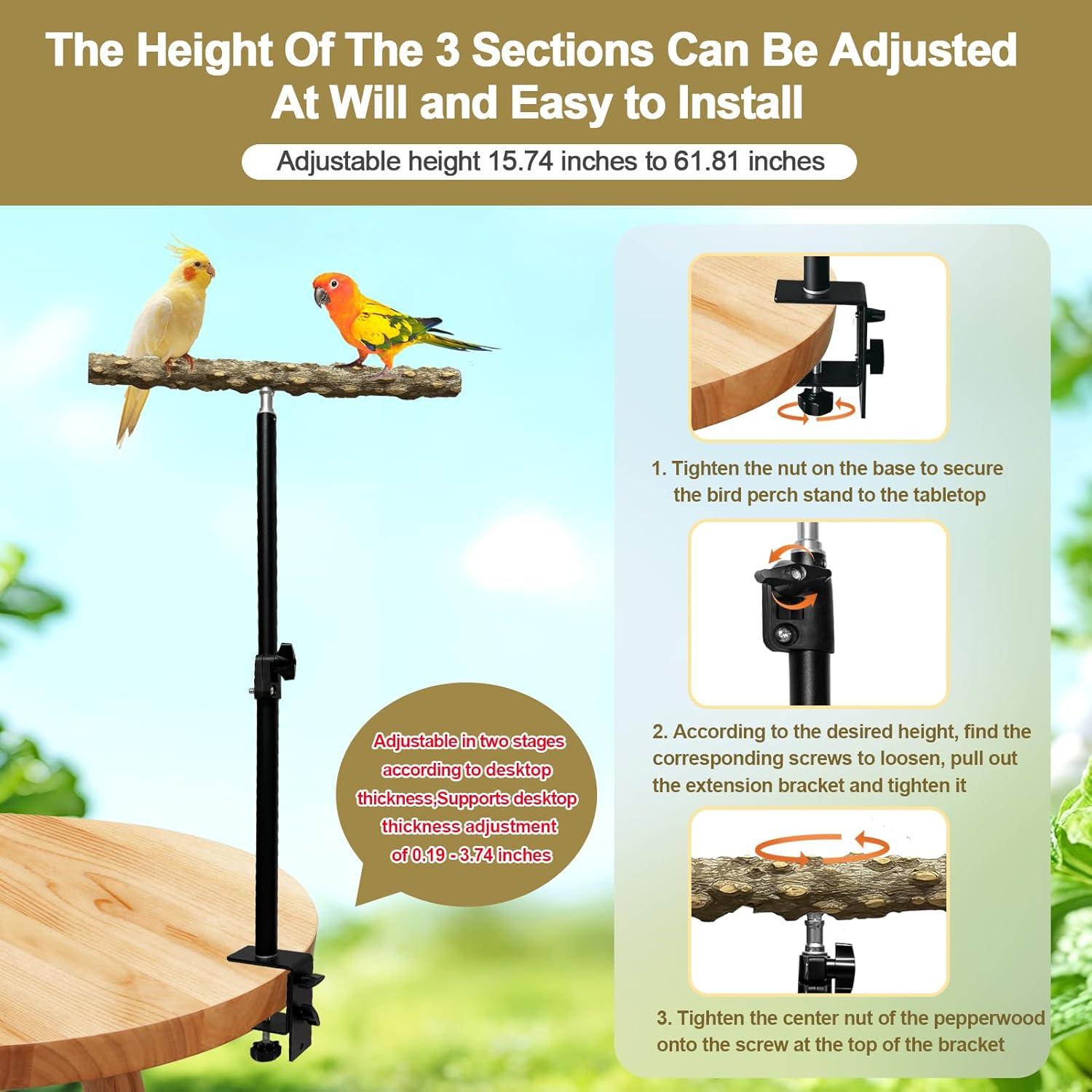 The Height Of The 3 Sections Can Be Adjusted At Will and Easy to Install

Adjustable height 15.74 inches to 61.81 inches

Adjustable in two stages according to desktop thickness,Supports desktop thickness adjustment of 0.19 - 3.74 inches

1. Tighten the nut on the base to secure the bird perch stand to the tabletop

2. According to the desired height, find the corresponding screws to loosen, pull out the extension bracket and tighten it

3. Tighten the center nut of the pepperwood onto the screw at the top of the bracket