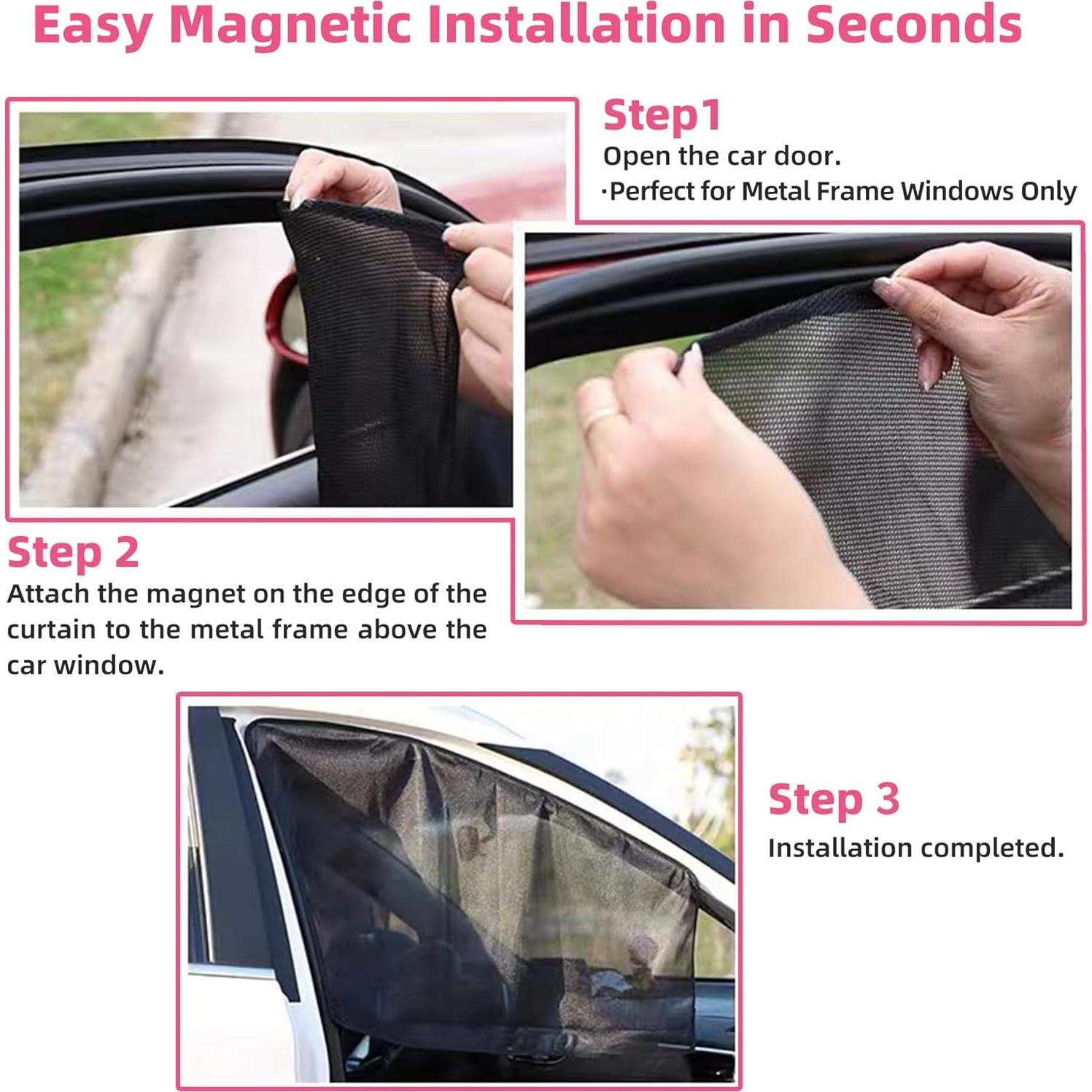 Easy Magnetic Installation in Seconds

Step1
Open the car door.
·Perfect for Metal Frame Windows Only

Step 2
Attach the magnet on the edge of the curtain to the metal frame above the car window.

Step 3
Installation completed.