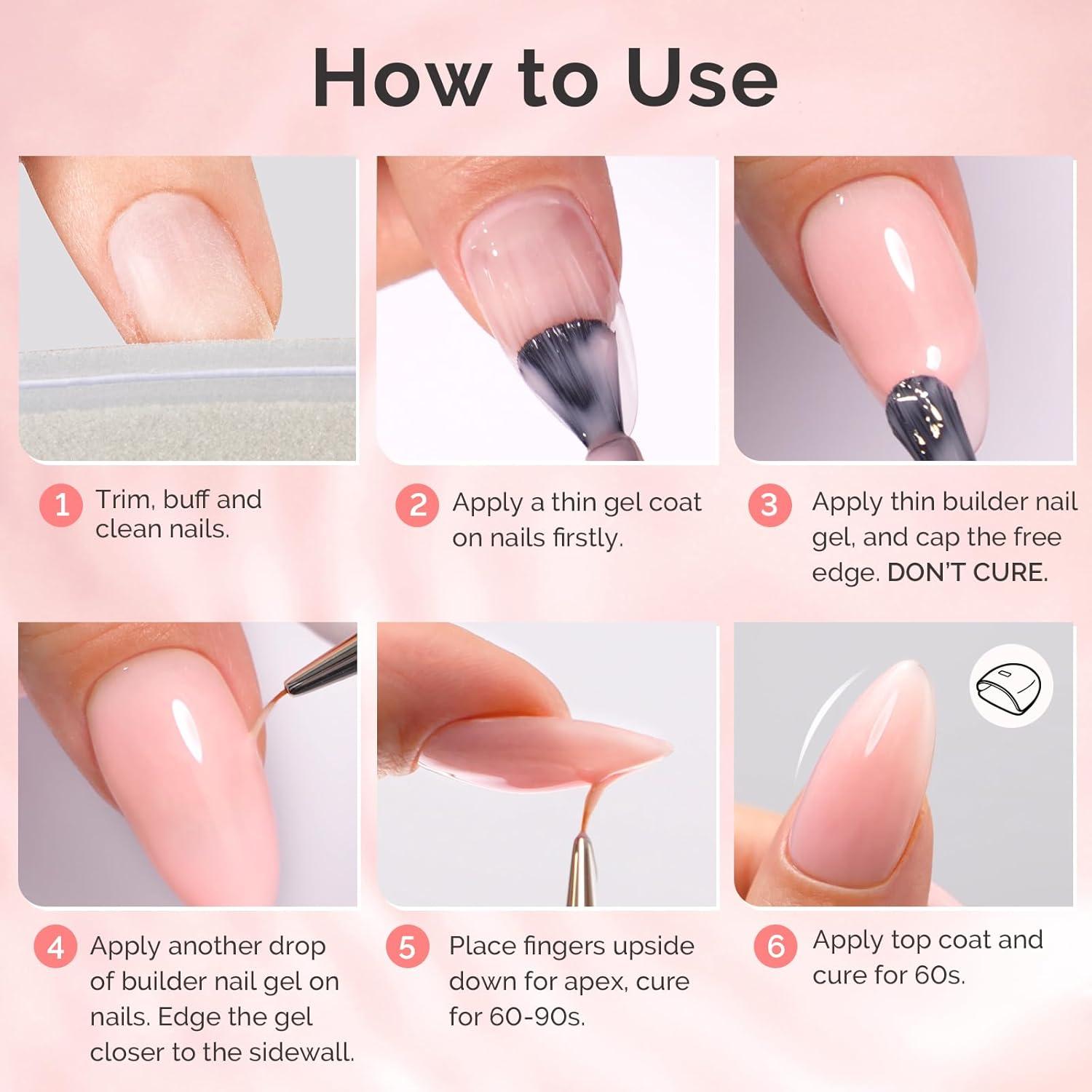 How to Use

1 Trim, buff and clean nails.

2 Apply a thin gel coat on nails firstly.

3 Apply thin builder nail gel, and cap the free edge. DON'T CURE.

4 Apply another drop of builder nail gel on nails. Edge the gel closer to the sidewall.

5 Place fingers upside down for apex, cure for 60-90s.

6 Apply top coat and cure for 60s.