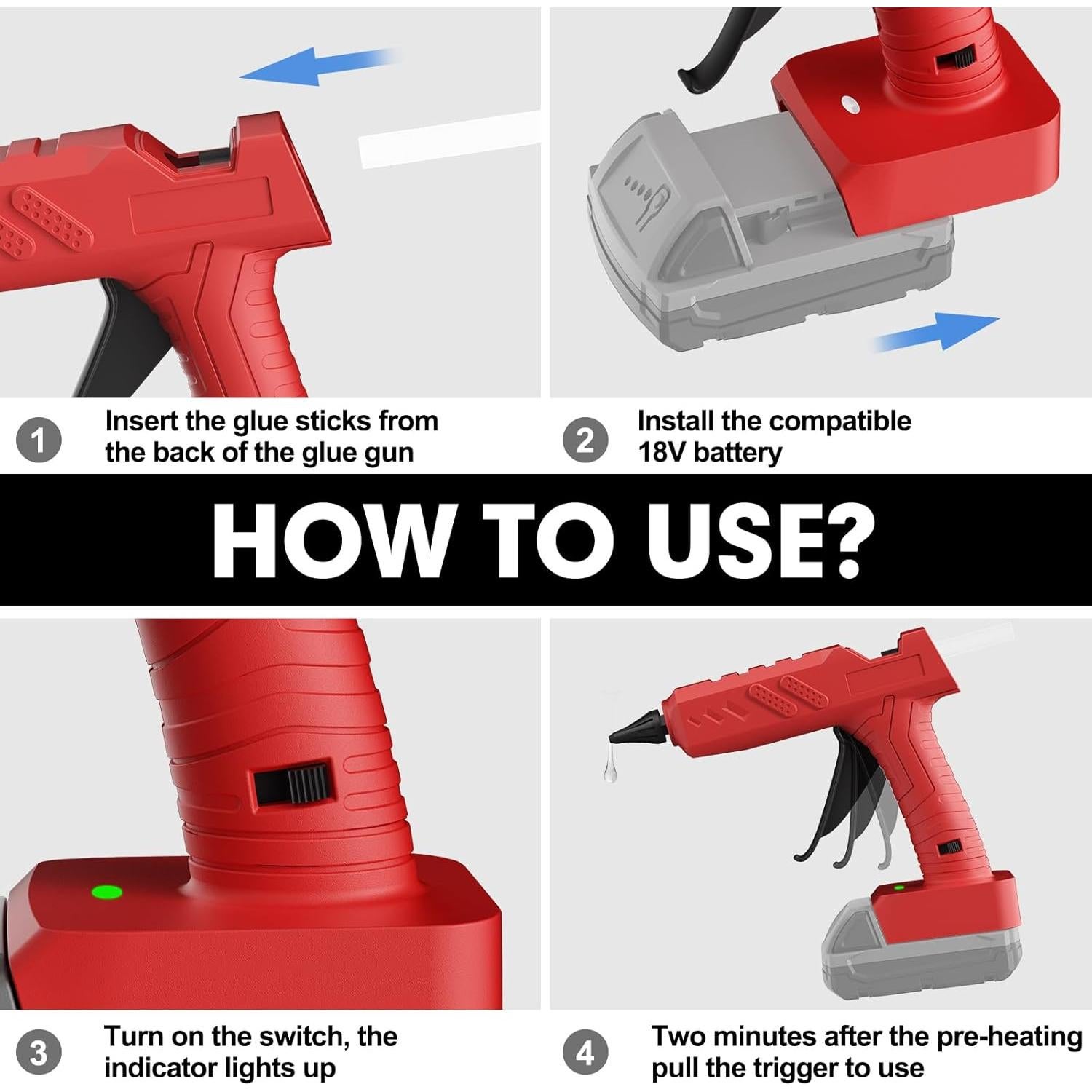 1 Insert the glue sticks from the back of the glue gun

2 Install the compatible 18V battery

HOW TO USE?

3 Turn on the switch, the indicator lights up

4 Two minutes after the pre-heating pull the trigger to use