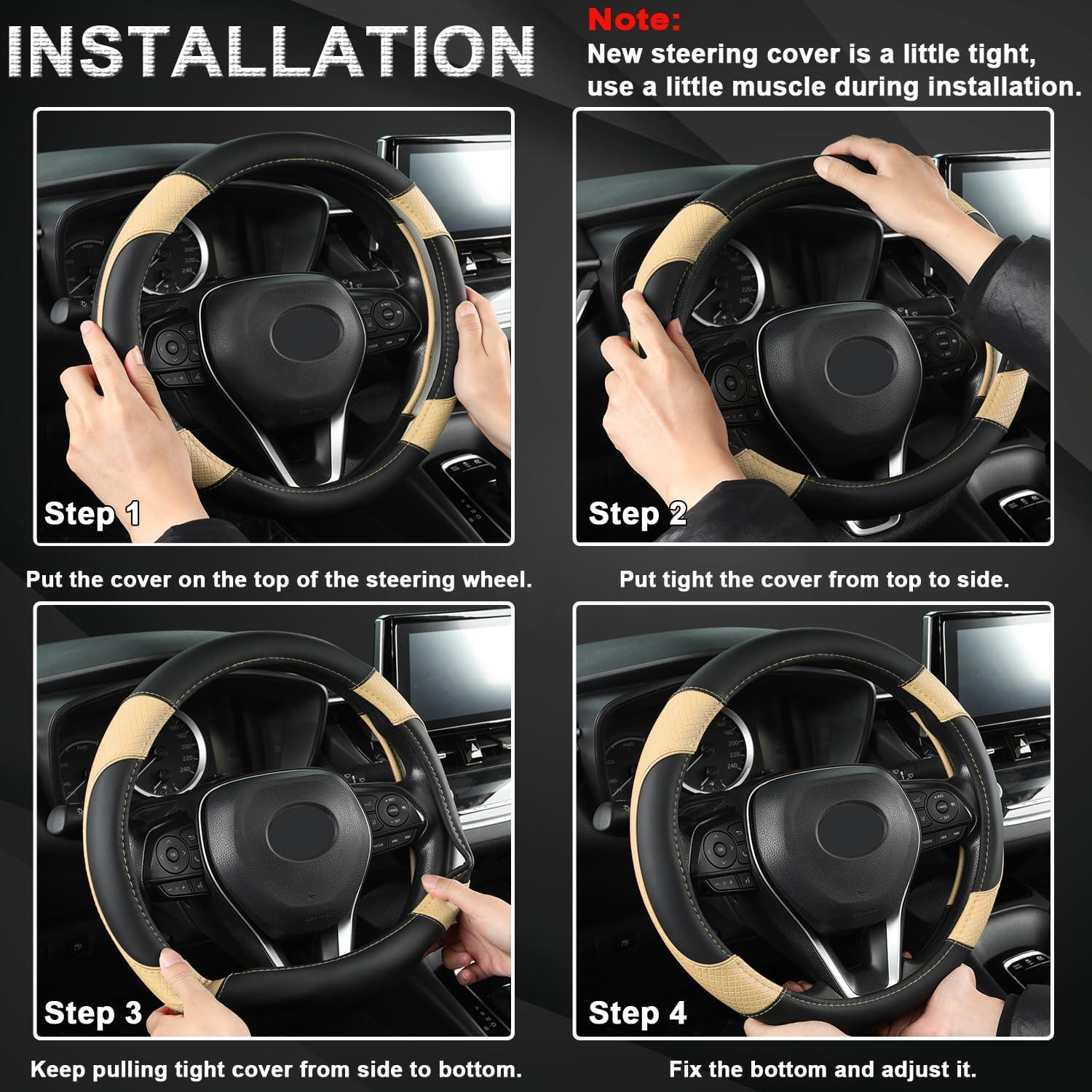 INSTALLATION

Note:
New steering cover is a little tight, use a little muscle during installation.

Step 1

Put the cover on the top of the steering wheel.

Step 2

Put tight the cover from top to side.

Step 3

Keep pulling tight cover from side to bottom.

Step 4

Fix the bottom and adjust it.