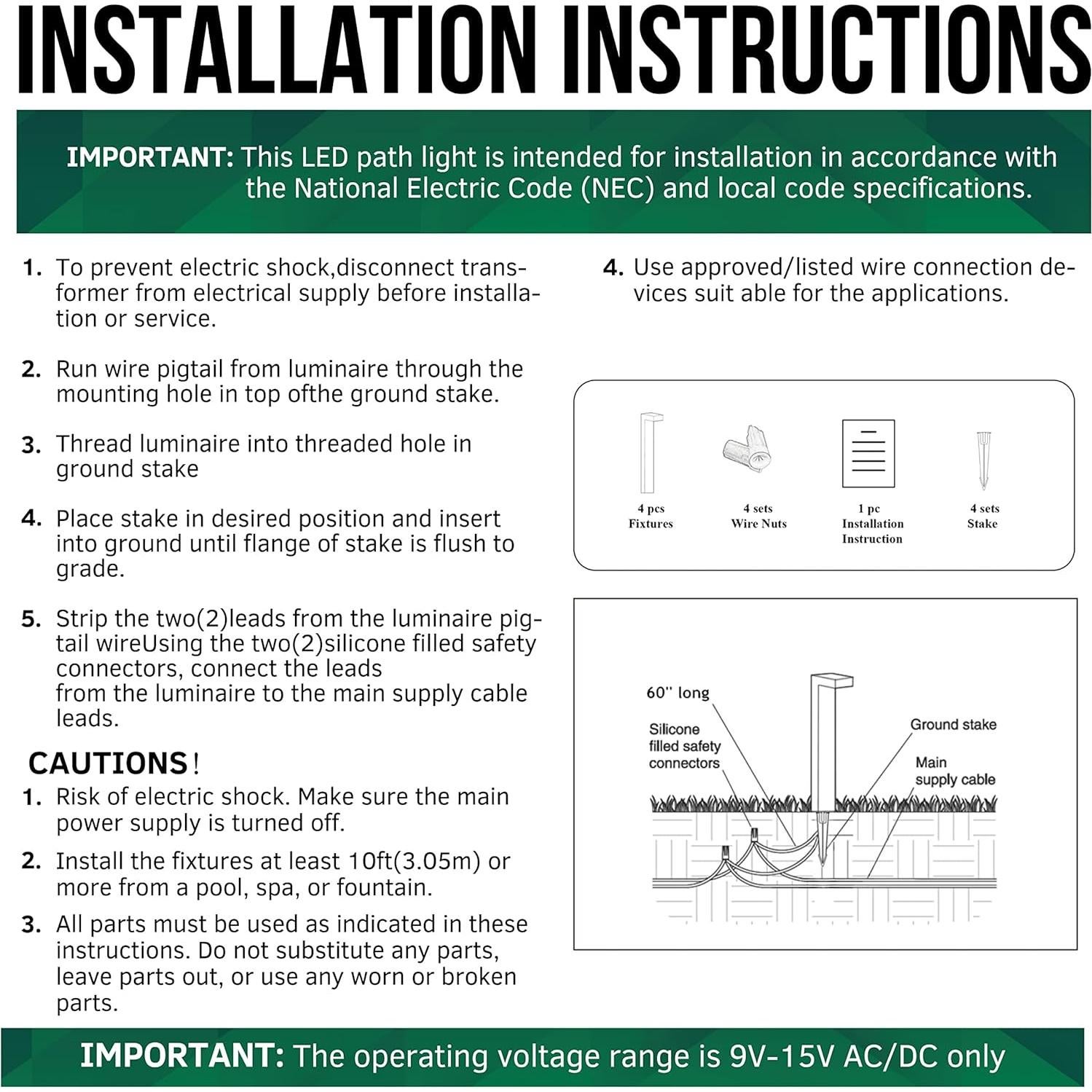 INSTALLATION INSTRUCTIONS

IMPORTANT: This LED path light is intended for installation in accordance with the National Electric Code (NEC) and local code specifications.

1. To prevent electric shock,disconnect transformer from electrical supply before installation or service.

2. Run wire pigtail from luminaire through the mounting hole in top ofthe ground stake.

3. Thread luminaire into threaded hole in ground stake

4. Place stake in desired position and insert into ground until flange of stake is flush to grade.

5. Strip the two(2)leads from the luminaire pigtail wireUsing the two(2)silicone filled safety connectors, connect the leads from the luminaire to the main supply cable leads.

CAUTIONS!

1. Risk of electric shock. Make sure the main power supply is turned off.

2. Install the fixtures at least 10ft(3.05m) or more from a pool, spa, or fountain.

3. All parts must be used as indicated in these instructions. Do not substitute any parts, leave parts out, or use any worn or broken parts.

4. Use approved/listed wire connection devices suit able for the applications.

4 pcs Fixtures

4 sets Wire Nuts

1 pc Installation Instruction

4 sets Stake

60" long

Silicone filled safety connectors

Ground stake

Main supply cable

IMPORTANT: The operating voltage range is 9V-15V AC/DC only