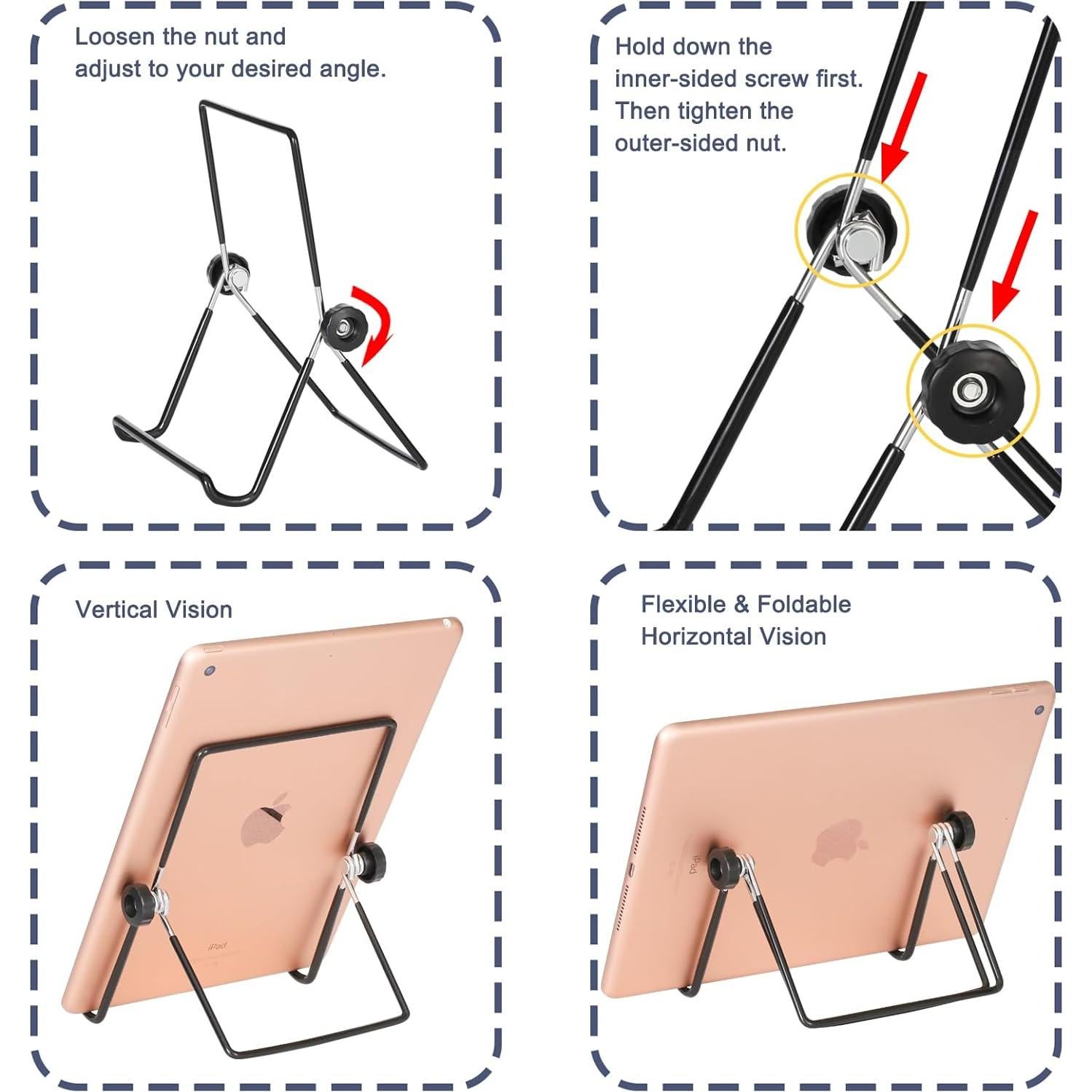 Loosen the nut and adjust to your desired angle.

Hold down the inner-sided screw first. Then tighten the outer-sided nut.

Vertical Vision

iPad

Flexible & Foldable
Horizontal Vision

iPad