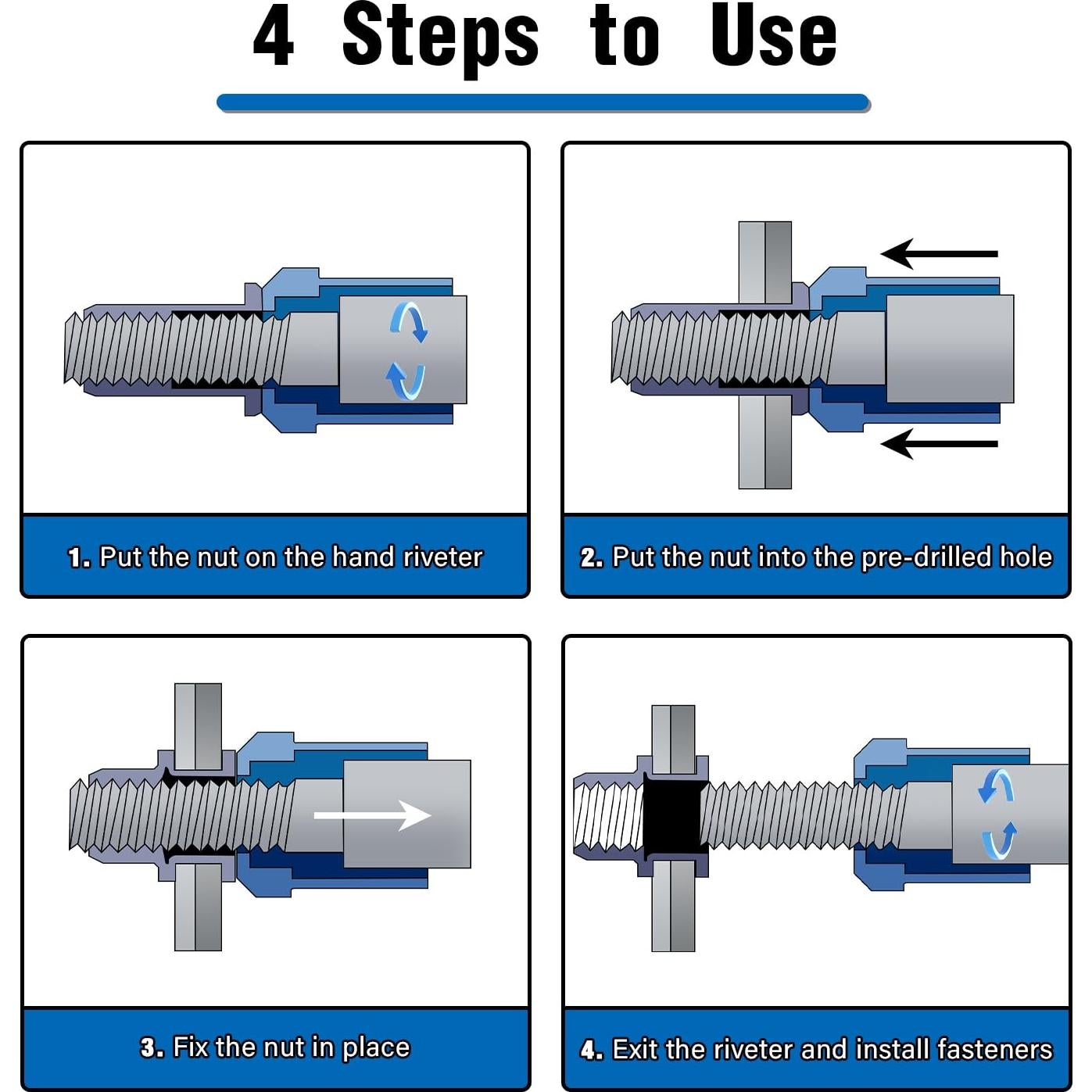 4 Steps to Use

1. Put the nut on the hand riveter

2. Put the nut into the pre-drilled hole

3. Fix the nut in place

4. Exit the riveter and install fasteners