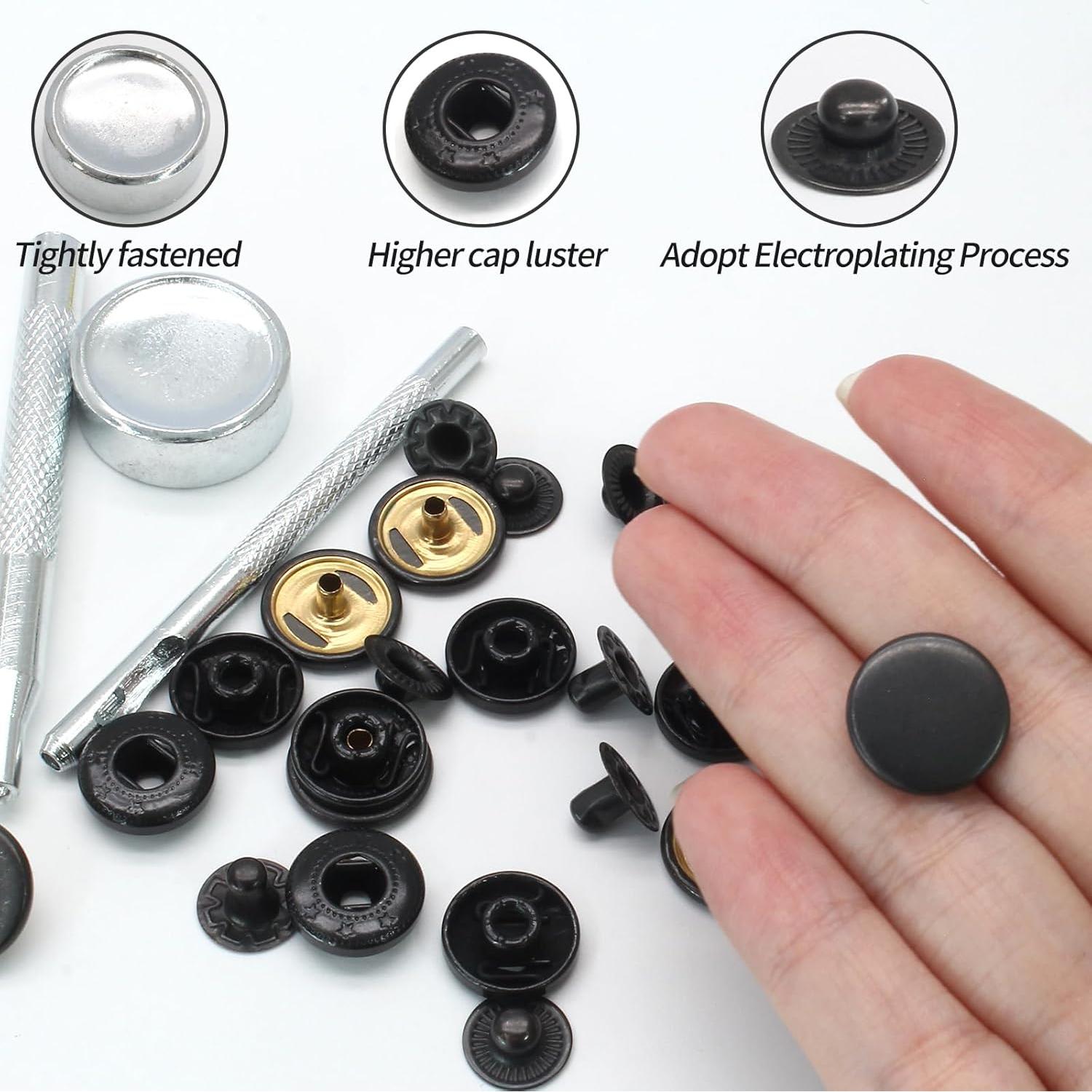 Tightly fastened

Higher cap luster

Adopt Electroplating Process