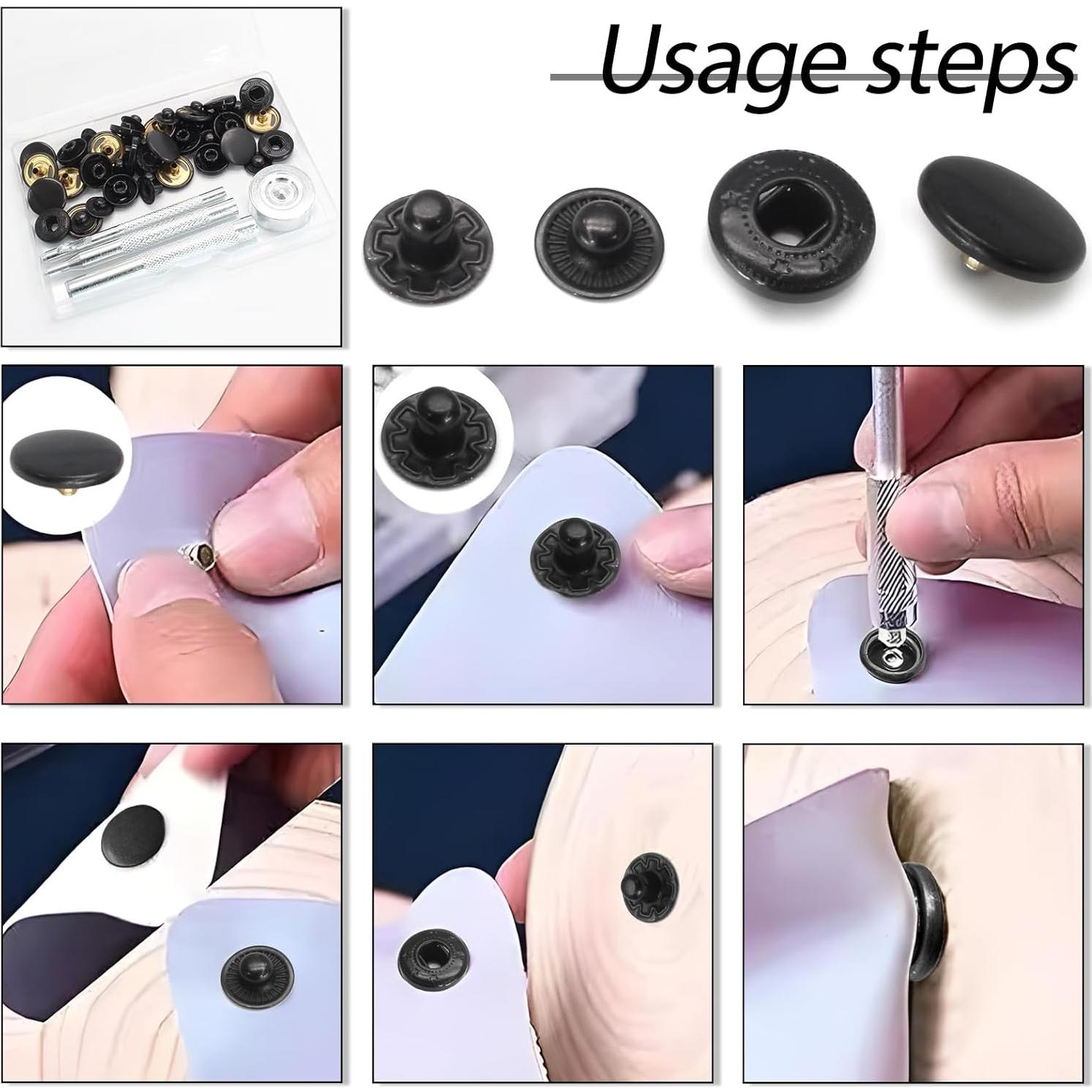 Usage steps