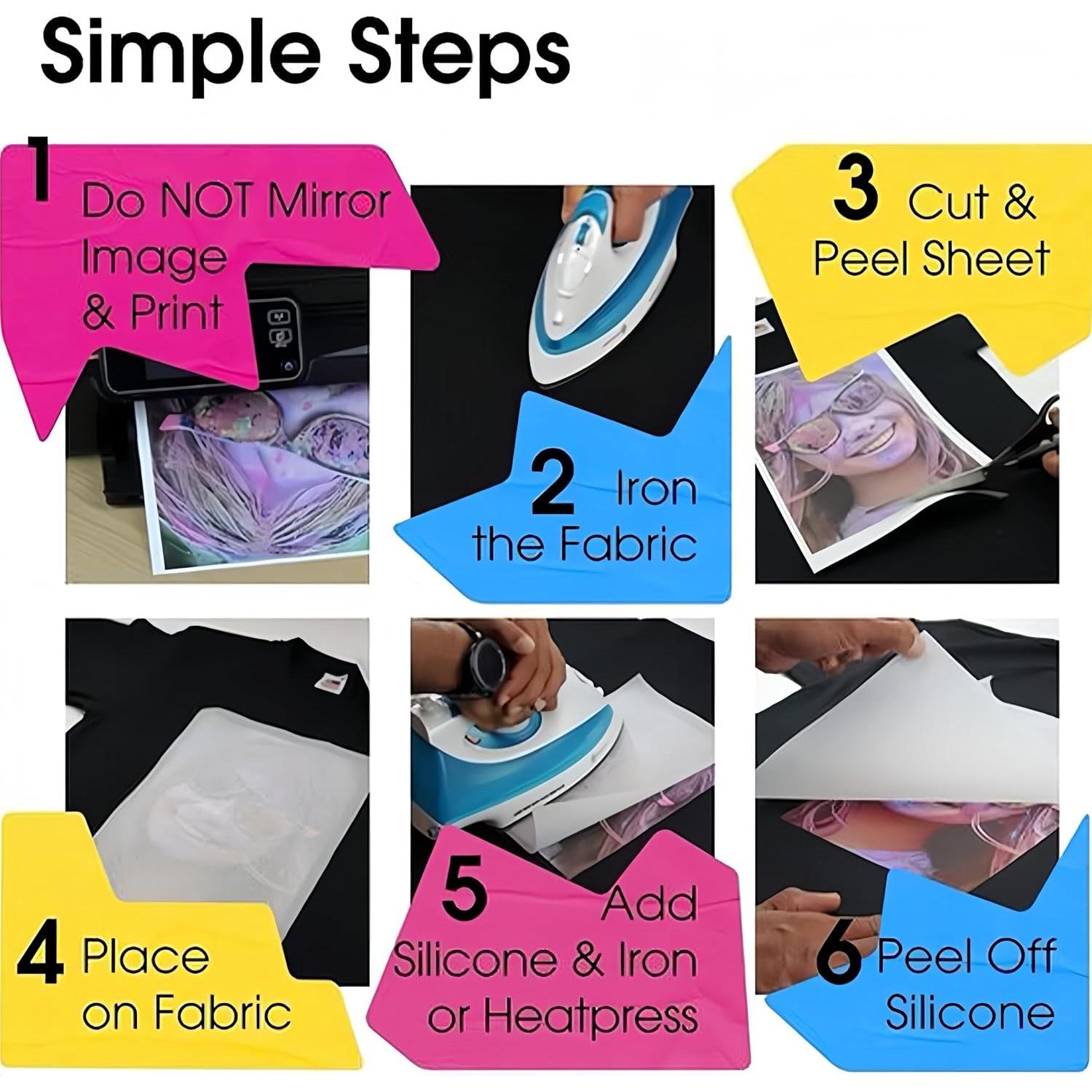 Simple Steps

1 Do NOT Mirror Image & Print

2 Iron the Fabric

3 Cut & Peel Sheet

4 Place on Fabric

5 Add Silicone & Iron or Heatpress

6 Peel Off Silicone