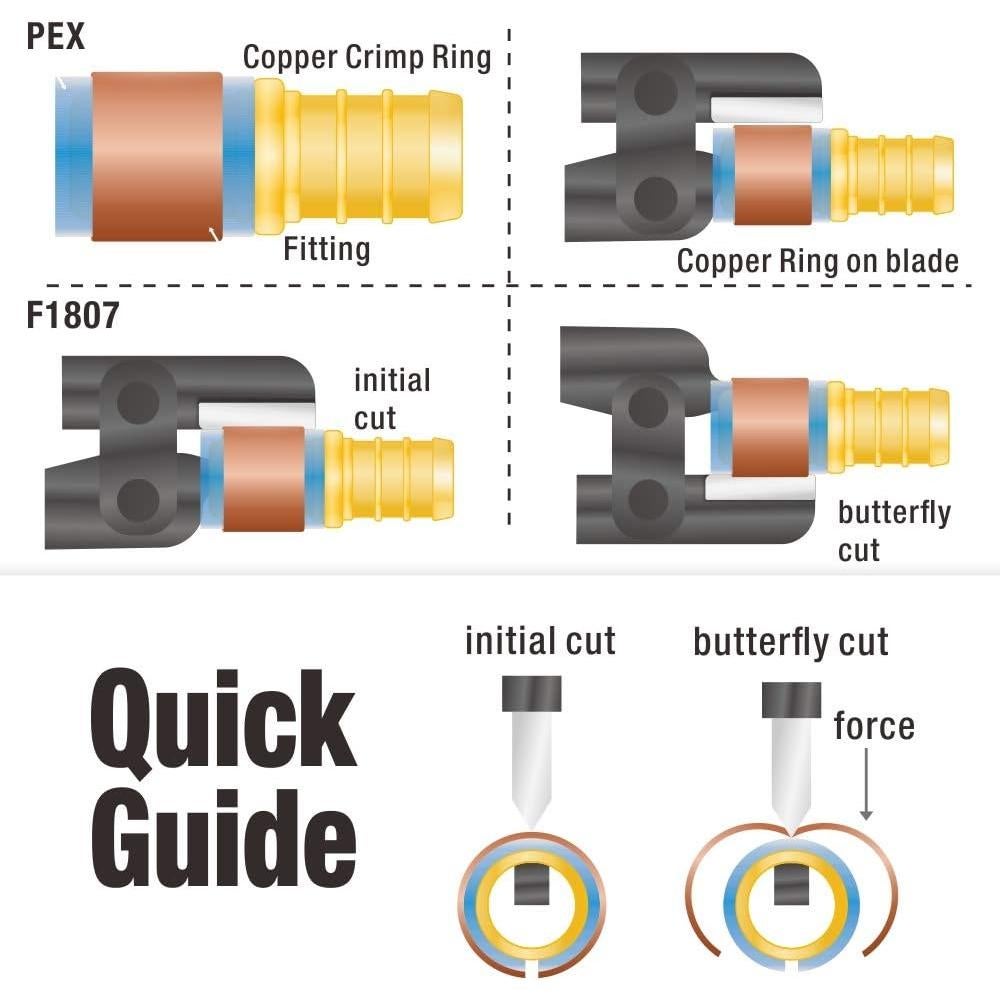 PEX

Copper Crimp Ring

Fitting

Copper Ring on blade

F1807

initial cut

butterfly cut

Quick Guide

initial cut

butterfly cut

force