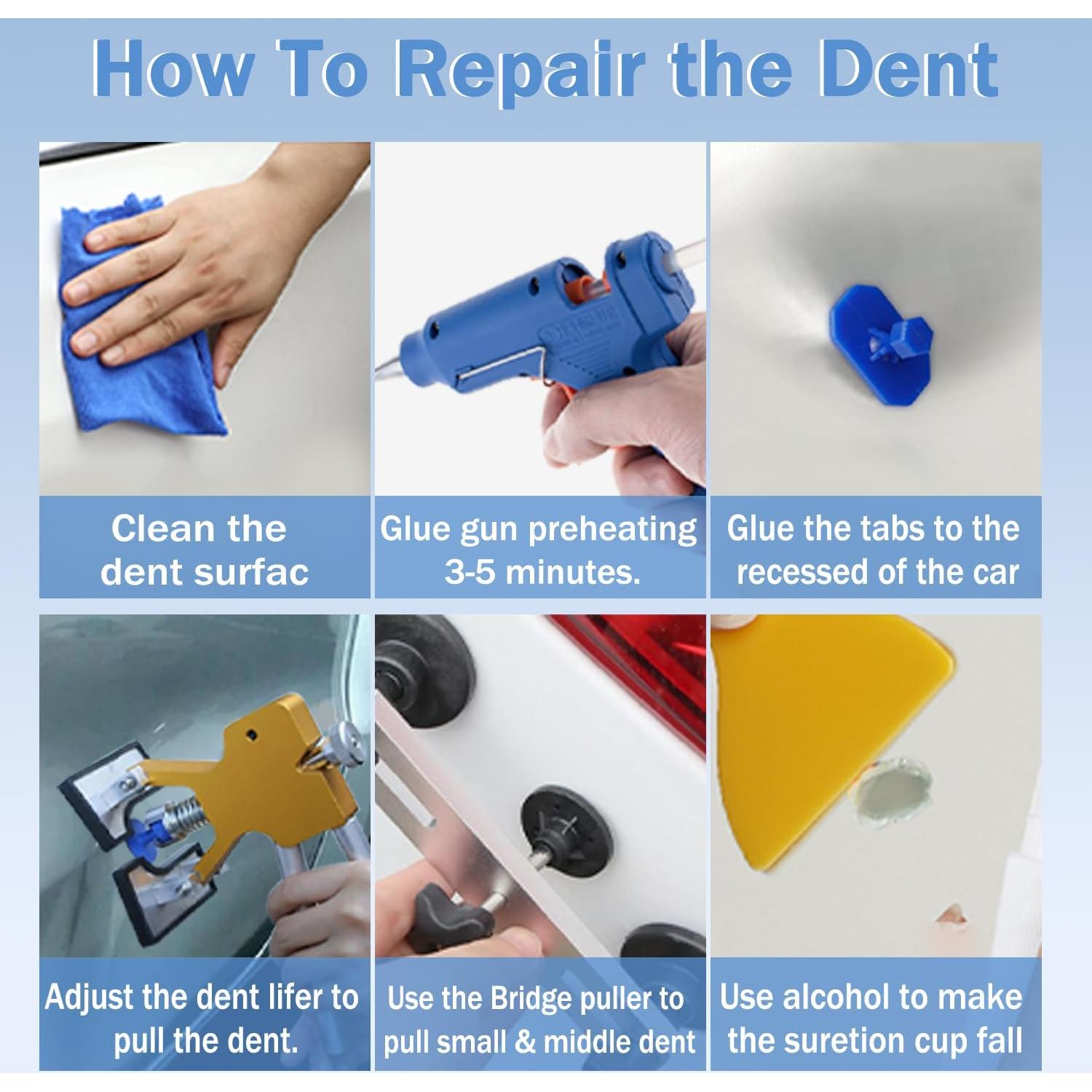 How To Repair the Dent

Clean the dent surfac

Glue gun preheating 3-5 minutes.

Glue the tabs to the recessed of the car

Adjust the dent lifer to pull the dent.

Use the Bridge puller to pull small & middle dent

Use alcohol to make the suretion cup fall