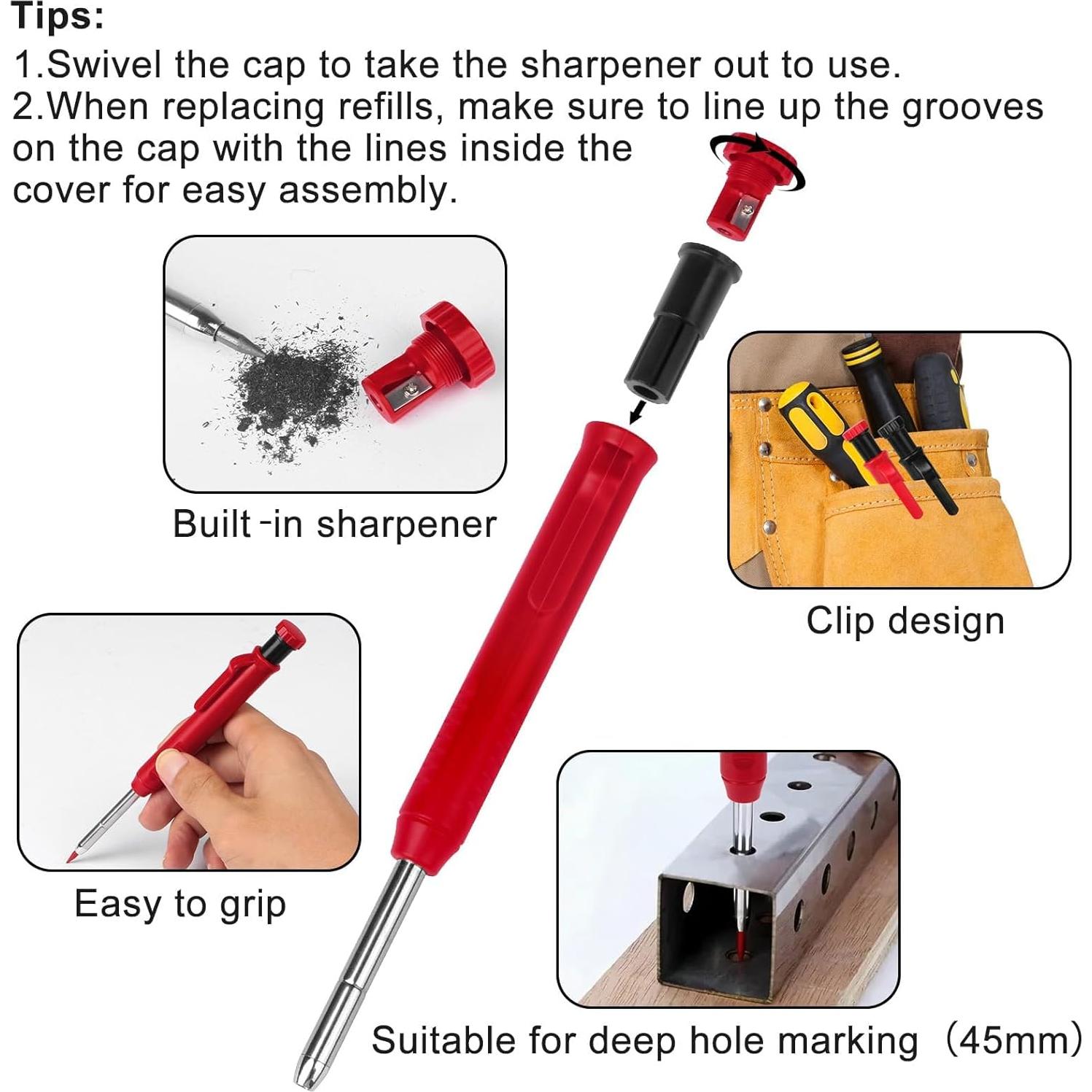 Tips:
1.Swivel the cap to take the sharpener out to use.
2.When replacing refills, make sure to line up the grooves on the cap with the lines inside the cover for easy assembly.

Built -in sharpener

Clip design

Easy to grip

Suitable for deep hole marking（45mm）