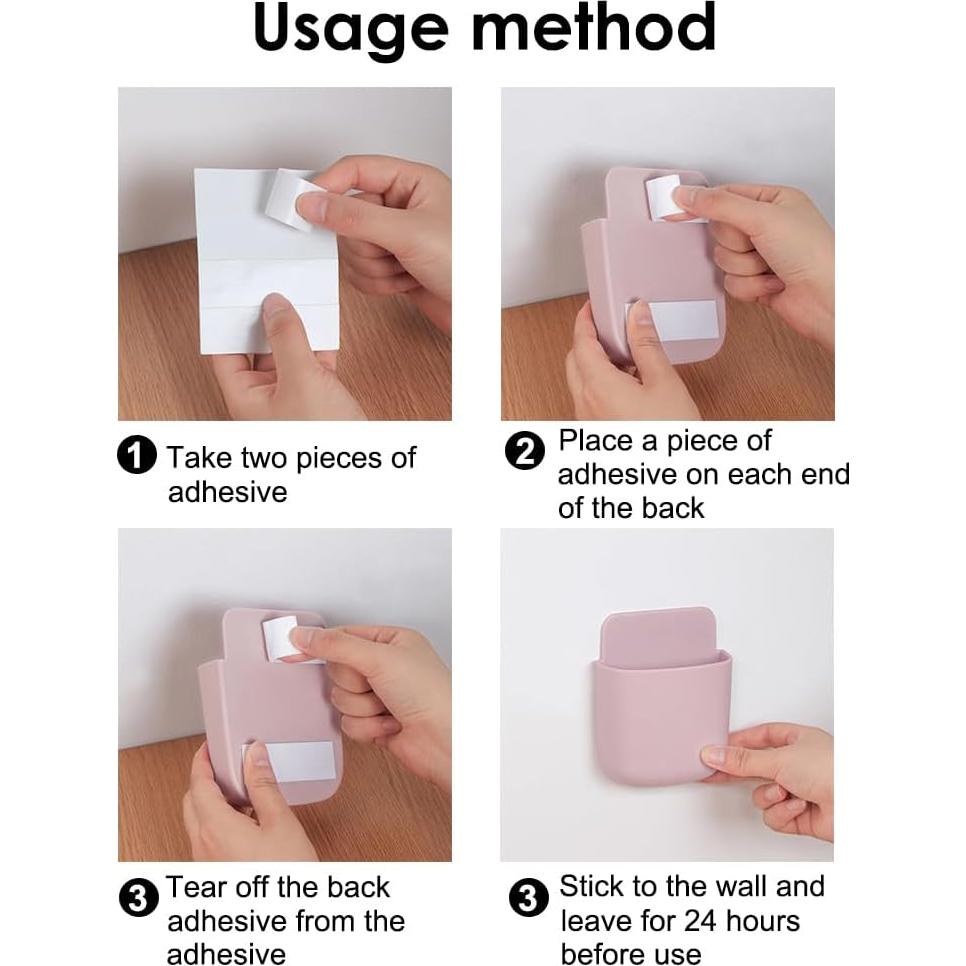 Usage method

1 Take two pieces of adhesive

2 Place a piece of adhesive on each end of the back

3 Tear off the back adhesive from the adhesive

3 Stick to the wall and leave for 24 hours before use