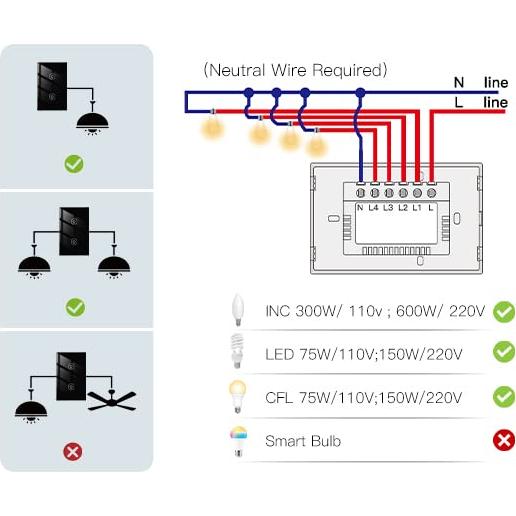 (Neutral Wire Required)

N line

L line

N L4 L3 L2 L1 L

INC 300W/ 110v ; 600W/ 220V

LED 75W/110V;150W/220V

CFL 75W/110V;150W/220V

Smart Bulb