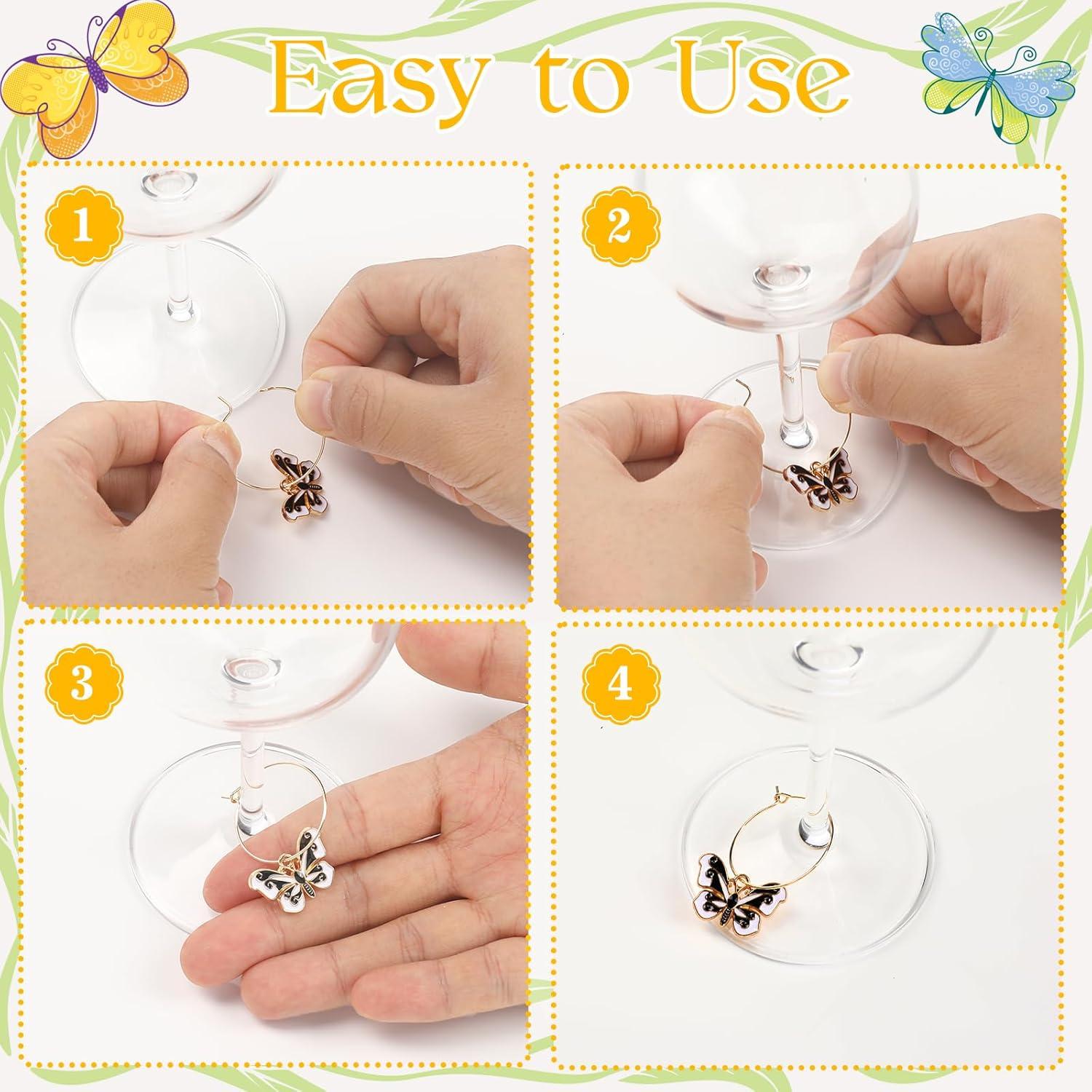 Easy to Use

1

2

3

4