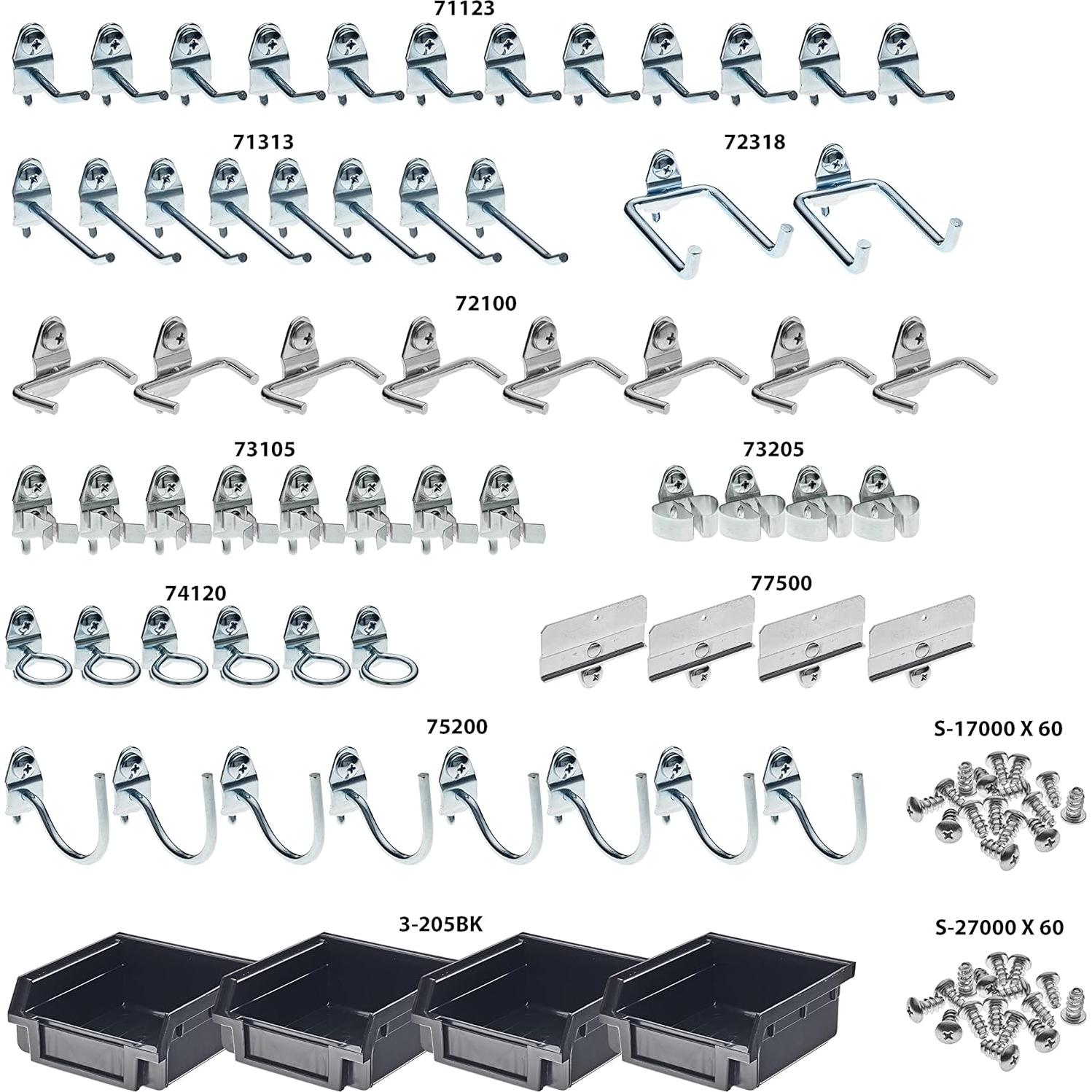 71123

71313

72318

72100

73105

73205

74120

77500

75200

S-17000 X 60

3-205BK

S-27000 X 60