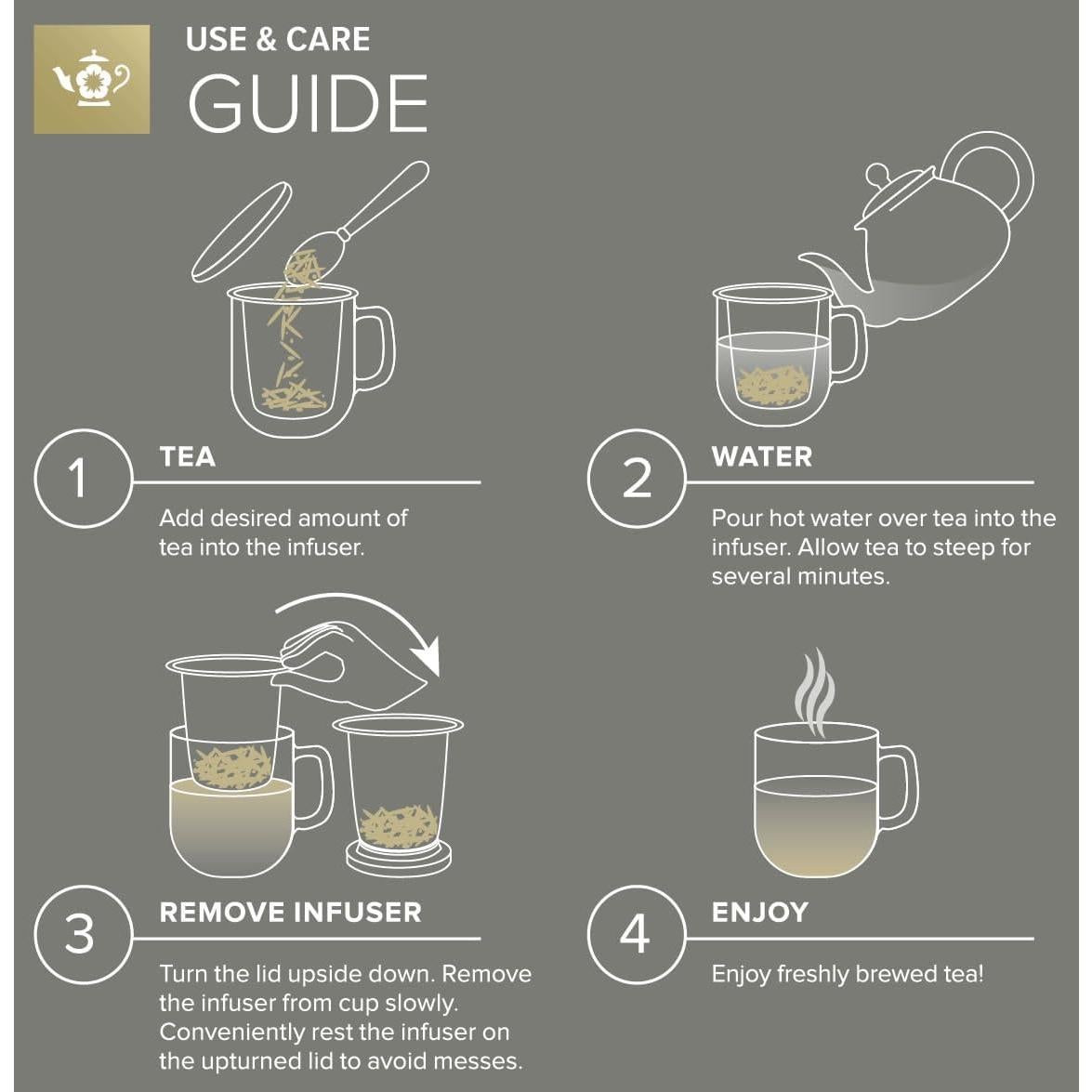 USE & CARE
GUIDE

1 TEA

Add desired amount of tea into the infuser.

2 WATER

Pour hot water over tea into the infuser. Allow tea to steep for several minutes.

3 REMOVE INFUSER

Turn the lid upside down. Remove the infuser from cup slowly. Conveniently rest the infuser on the upturned lid to avoid messes.

4 ENJOY

Enjoy freshly brewed tea!