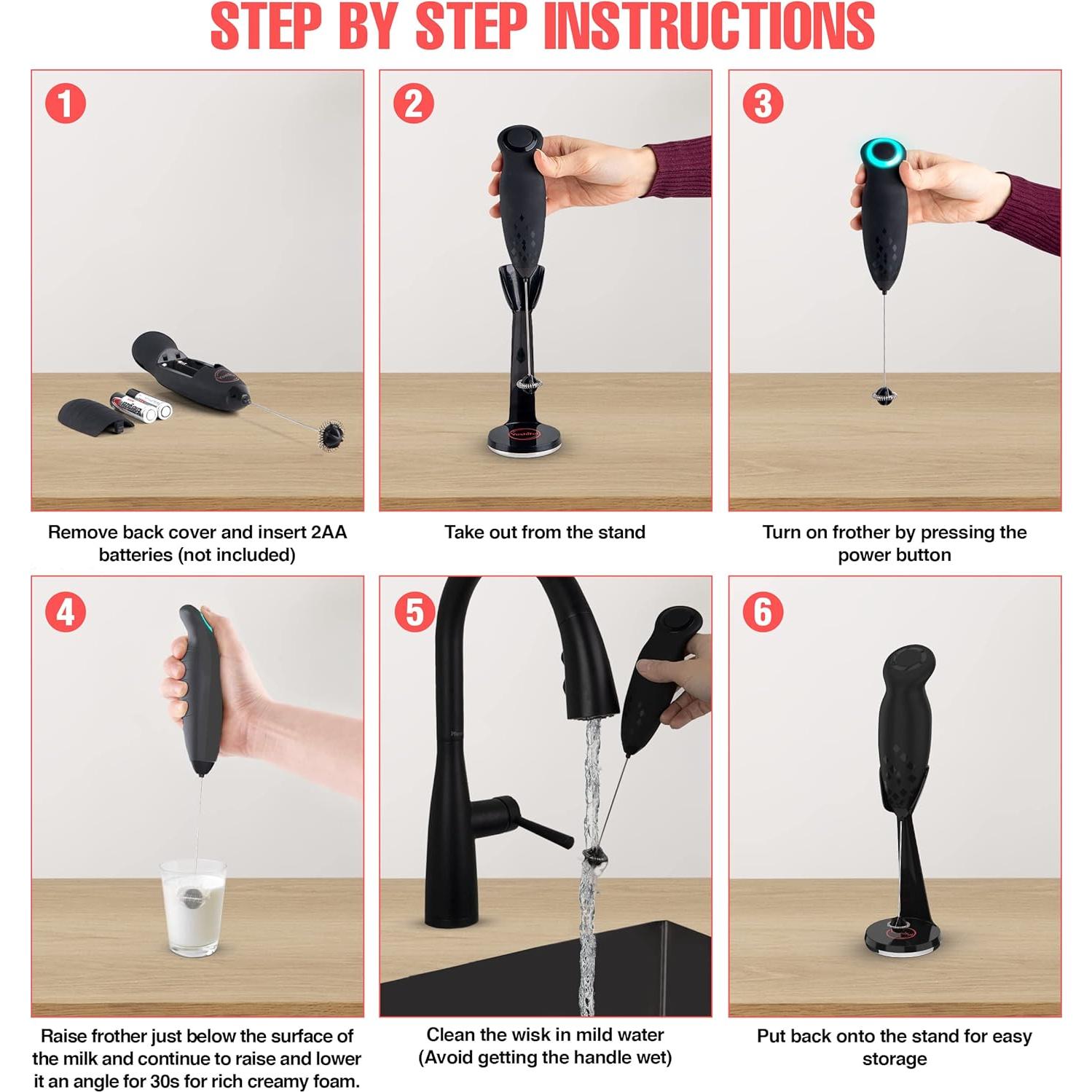 STEP BY STEP INSTRUCTIONS

1

Remove back cover and insert 2AA batteries (not included)

2

Take out from the stand

3

Turn on frother by pressing the power button

4

Raise frother just below the surface of the milk and continue to raise and lower it an angle for 30s for rich creamy foam.

5

Clean the wisk in mild water (Avoid getting the handle wet)

6

Put back onto the stand for easy storage