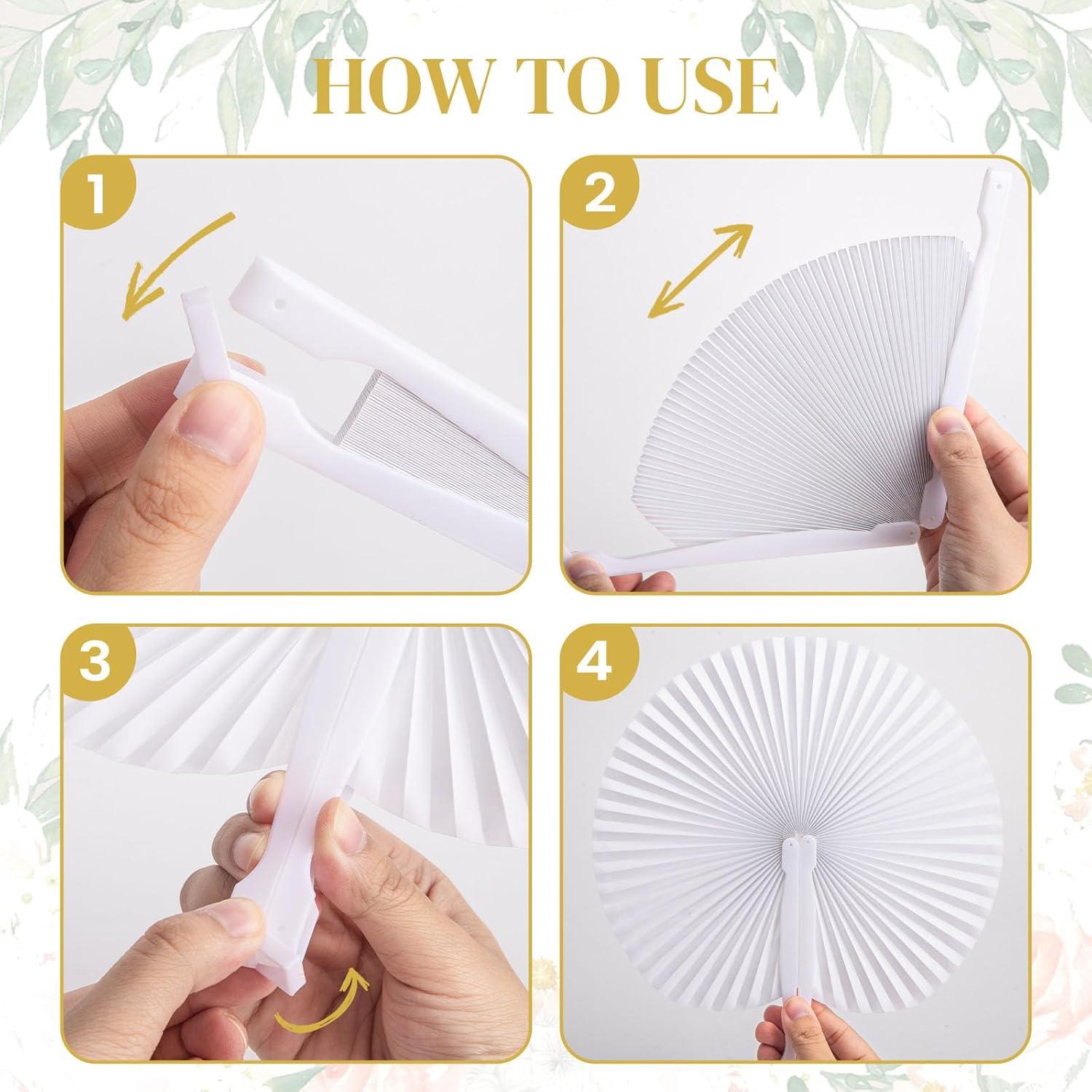 HOW TO USE

1

2

3

4