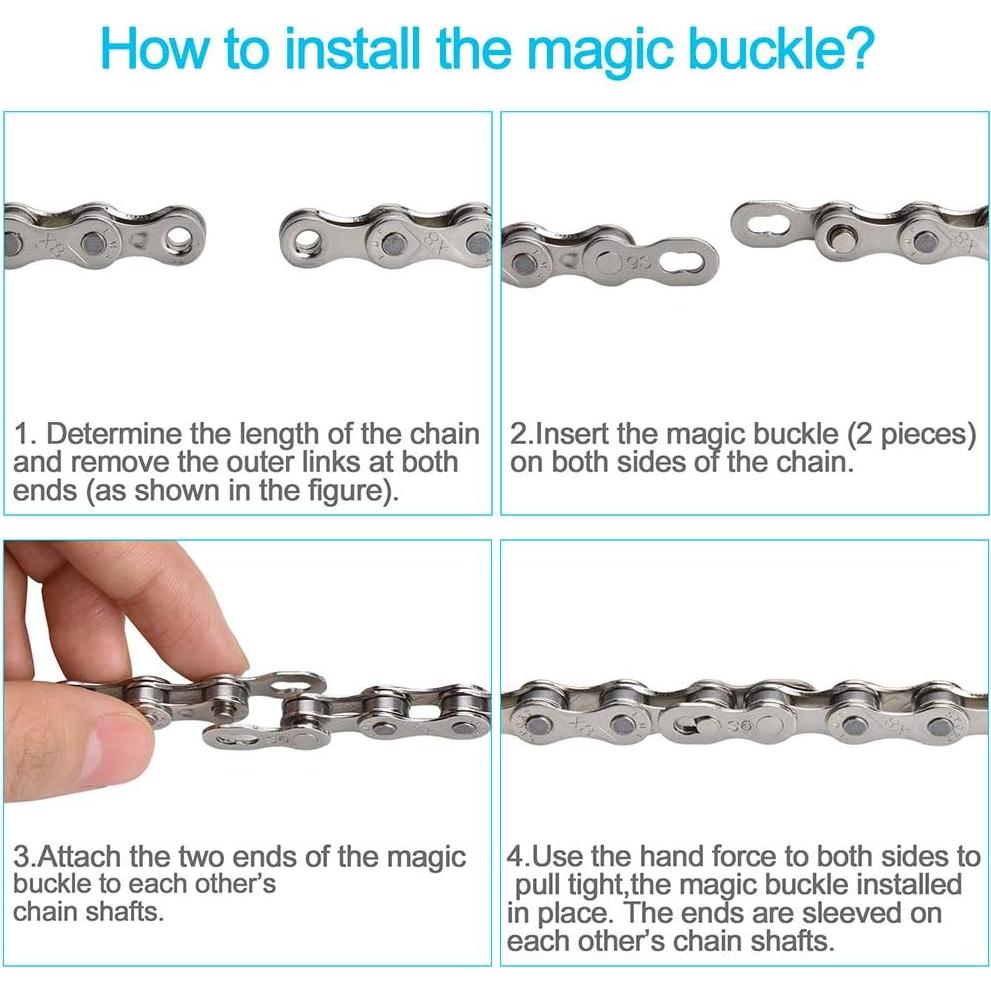 How to install the magic buckle?

1. Determine the length of the chain and remove the outer links at both ends (as shown in the figure).

2.Insert the magic buckle (2 pieces) on both sides of the chain.

3.Attach the two ends of the magic buckle to each other's chain shafts.

4.Use the hand force to both sides to pull tight,the magic buckle installed in place. The ends are sleeved on each other's chain shafts.