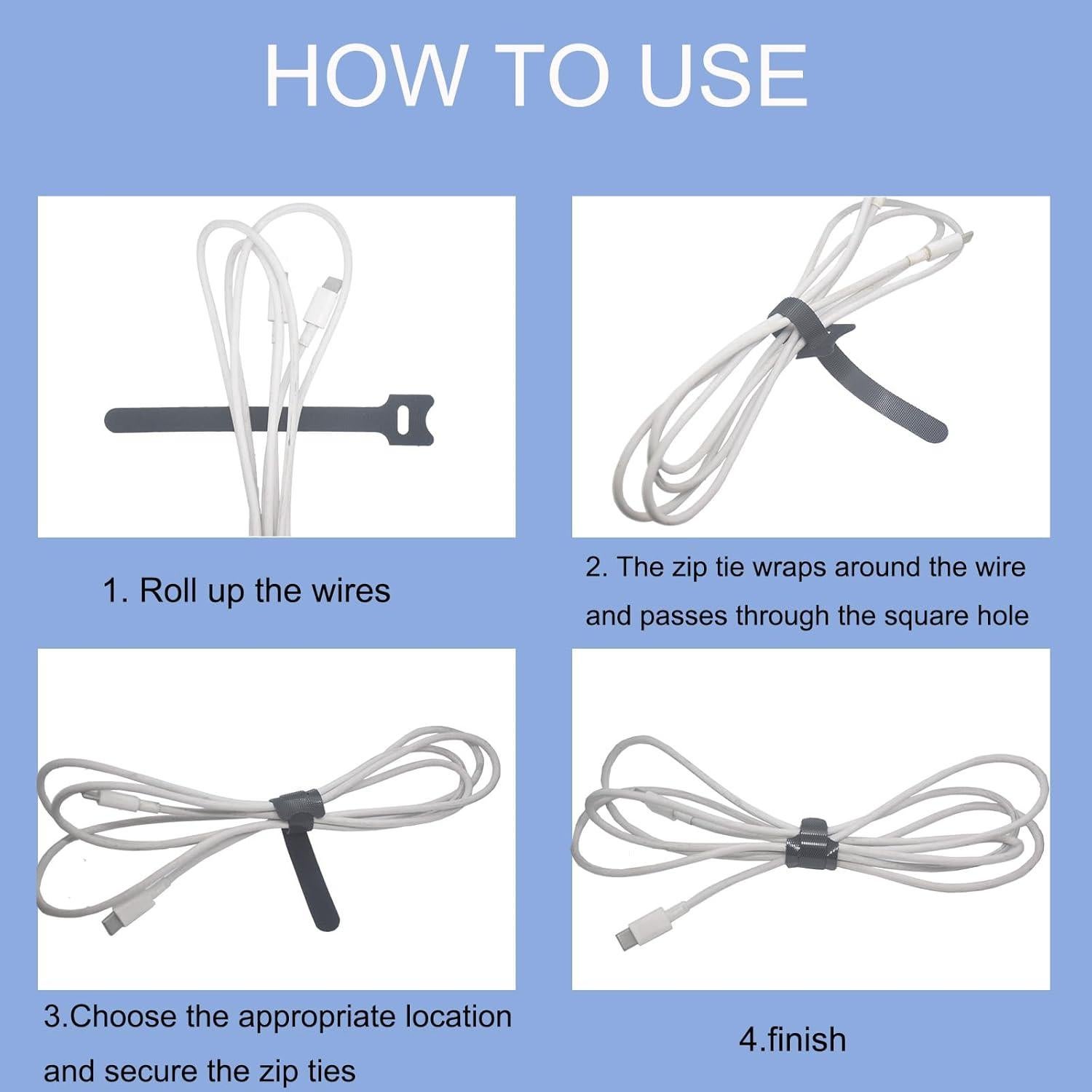 HOW TO USE

1. Roll up the wires

2. The zip tie wraps around the wire and passes through the square hole

3.Choose the appropriate location and secure the zip ties

4.finish